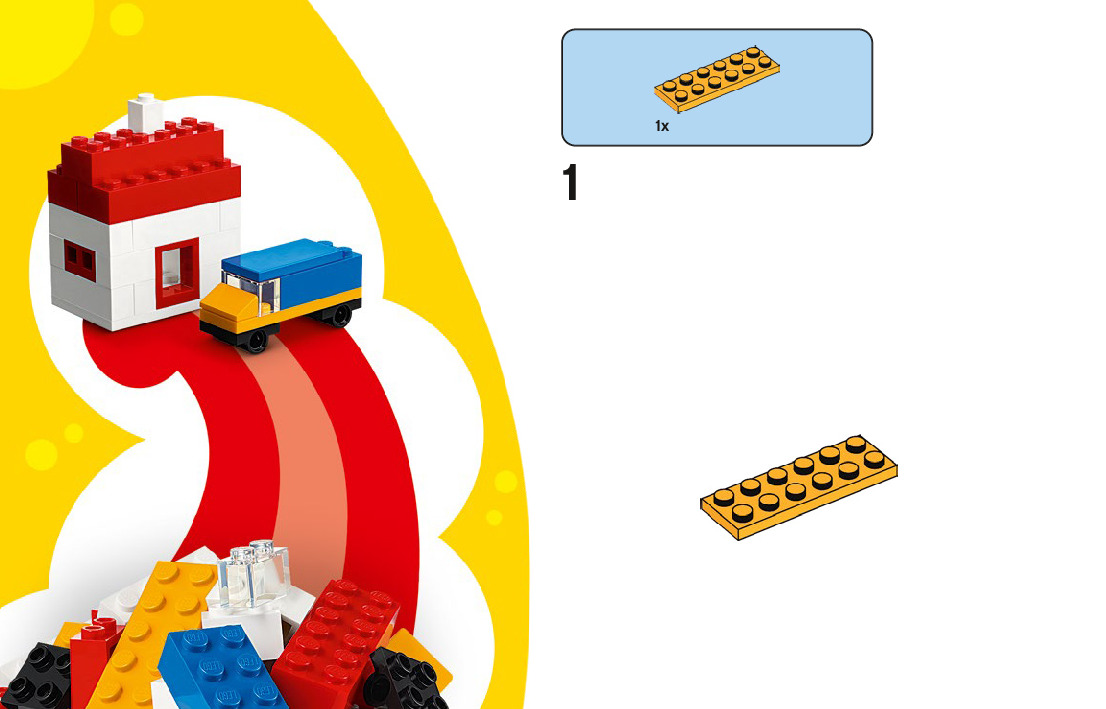 1x

1