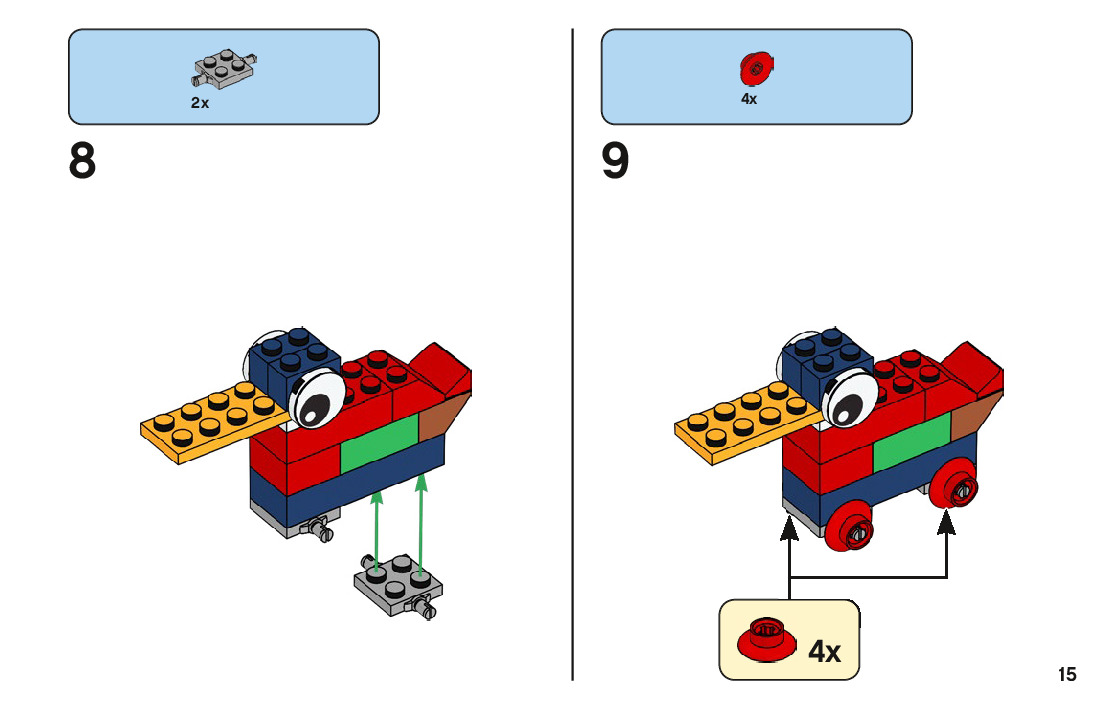 2x

8

4x

9

4x

15