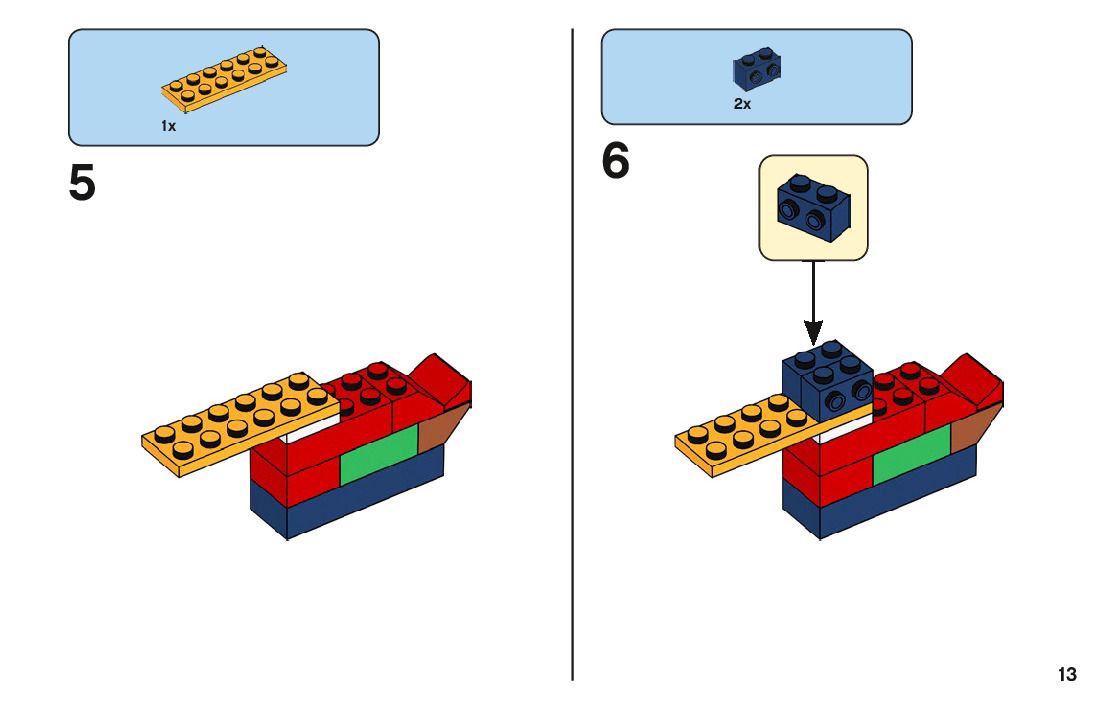 1x

5

2x

6

13