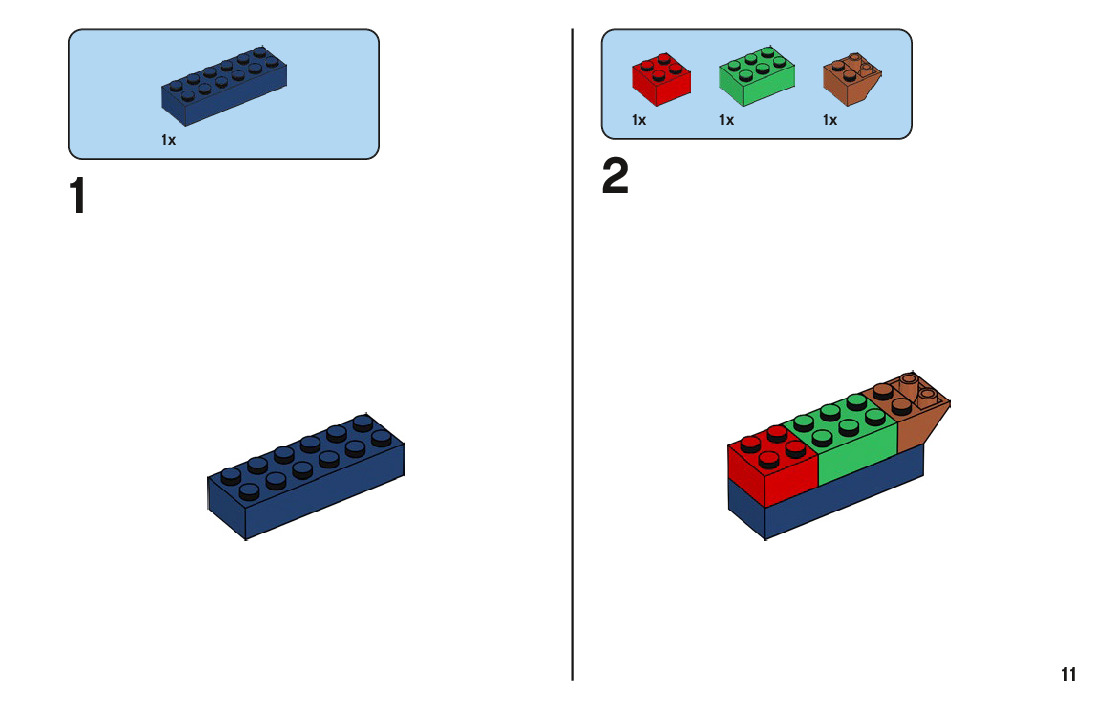 1x

1

1x 1x 1x

2

11