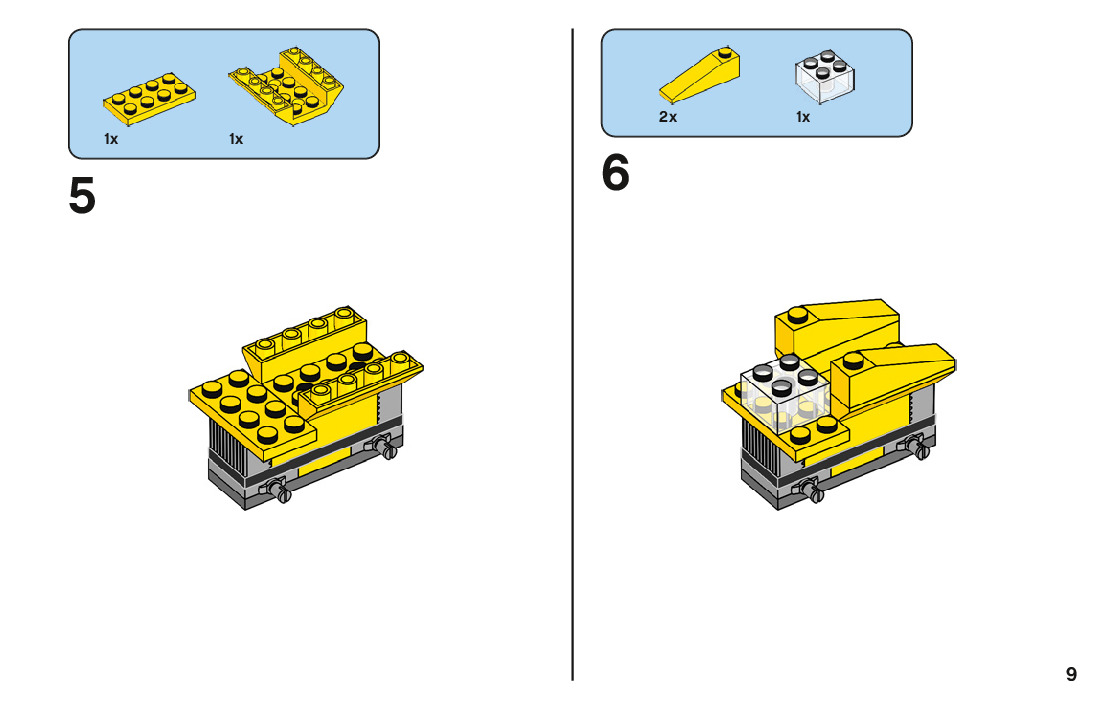 1x 1x

5

2x 1x

6

9