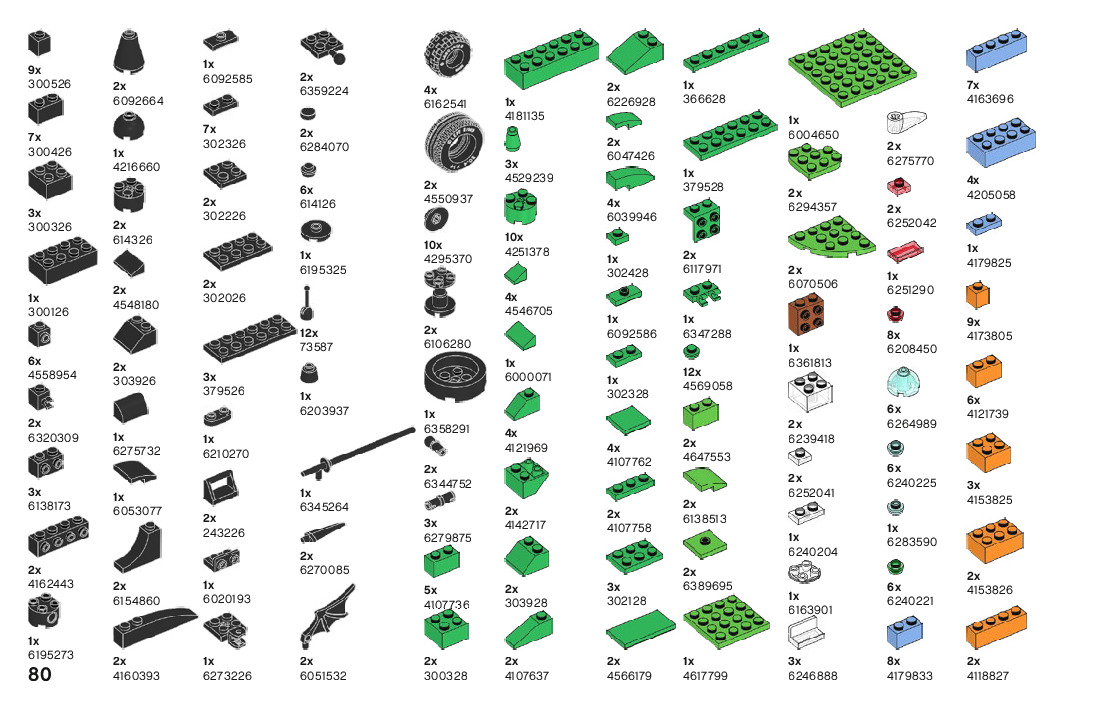 9x
300526

7x
300426

3x
300326

1x
300126

6x
4558954

2x
6320309

3x
6138173

2x
4162443

1x
6195273

80

2x
6092664

1x
4216660

2x
614326

2x
4548180

2x
303926

1x
6275732

1x
6053077

2x
6154860

2x
4160393

1x
6092585

7x
302326

2x
302226

2x
302026

3x
379526

1x
6210270

2x
243226

1x
6020193

1x
6273226

2x
6359224

2x
6284070

6x
614126

1x
6195325

12x
73587

1x
6203937

1x
6345264

2x
6270085

2x
6051532

4x
6162541

2x
4550937

10x
4295370

2x
6106280

1x
6358291

2x
6344752

3x
6279875

5x
4107736

2x
300328

1x
4181135

3x
4529239

10x
4251378

4x
4546705

1x
6000071

4x
4121969

2x
4142717

2x
303928

2x
4107637

2x
6226928

2x
6047426

4x
6039946

1x
302428

1x
6092586

1x
302328

4x
4107762

2x
4107758

3x
302128

2x
4566179

1x
366628

1x
379528

2x
6117971

1x
6347288

12x
4569058

2x
4647553

2x
6138513

2x
6389695

1x
4617799

1x
6004650

2x
6294357

2x
6070506

1x
6361813

2x
6239418

2x
6252041

1x
6240204

1x
6163901

3x
6246888

2x
6275770

2x
6252042

1x
6251290

8x
6208450

6x
6264989

6x
6240225

1x
6283590

6x
6240221

8x
4179833

7x
4163696

4x
4205058

1x
4179825

9x
4173805

6x
4121739

3x
4153825

2x
4153826

2x
4118827