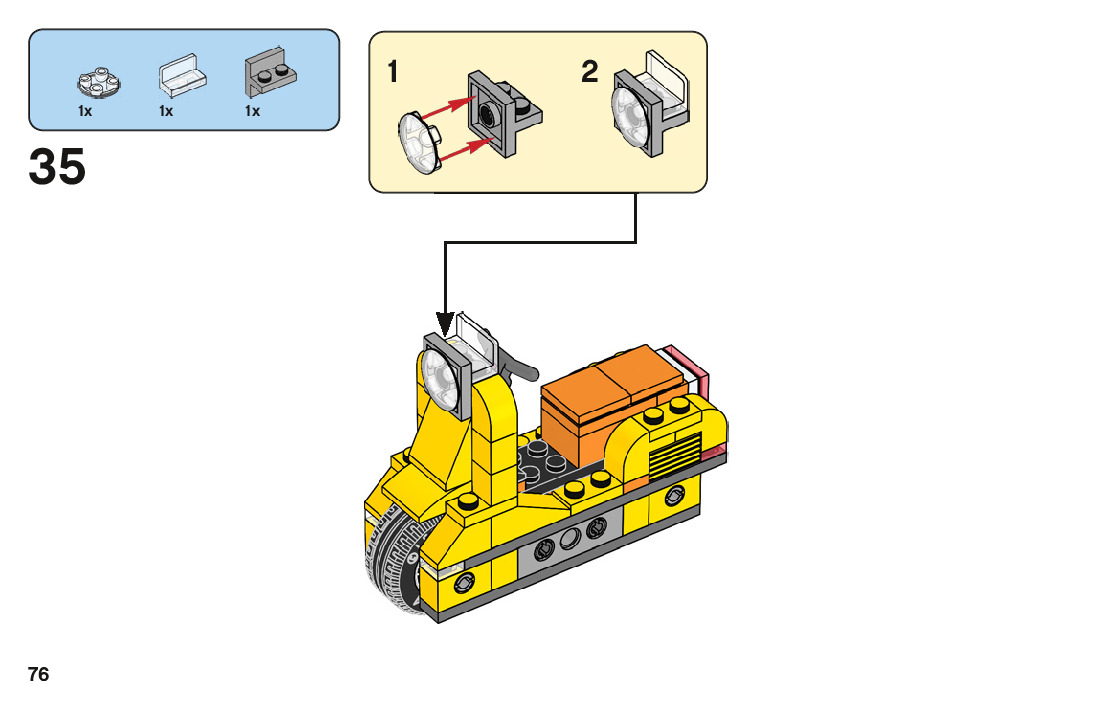 1x 1x 1x

35

1

2

76