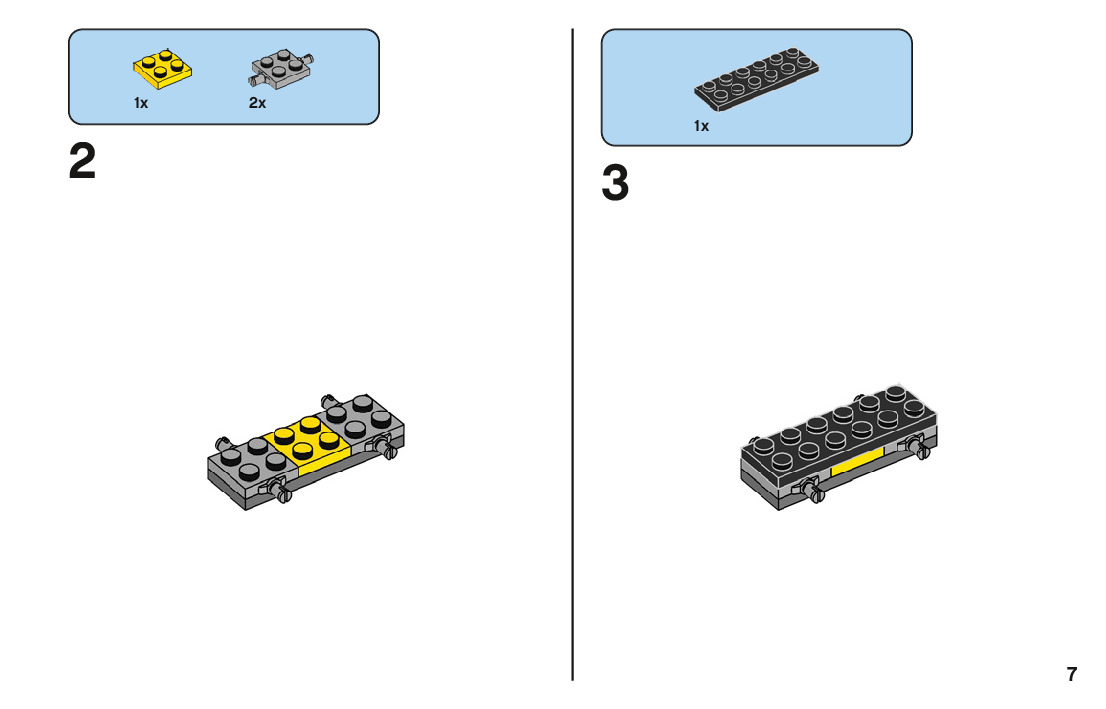 1x 2x

2

1x

3

7