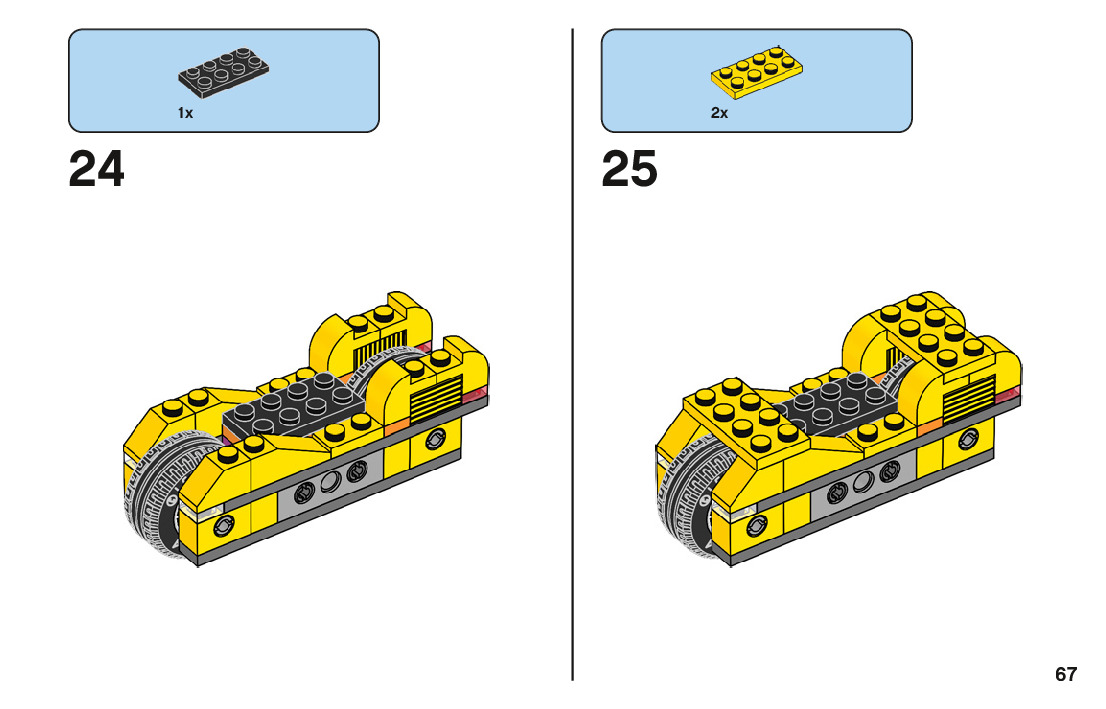 1x

24

2x

25

67