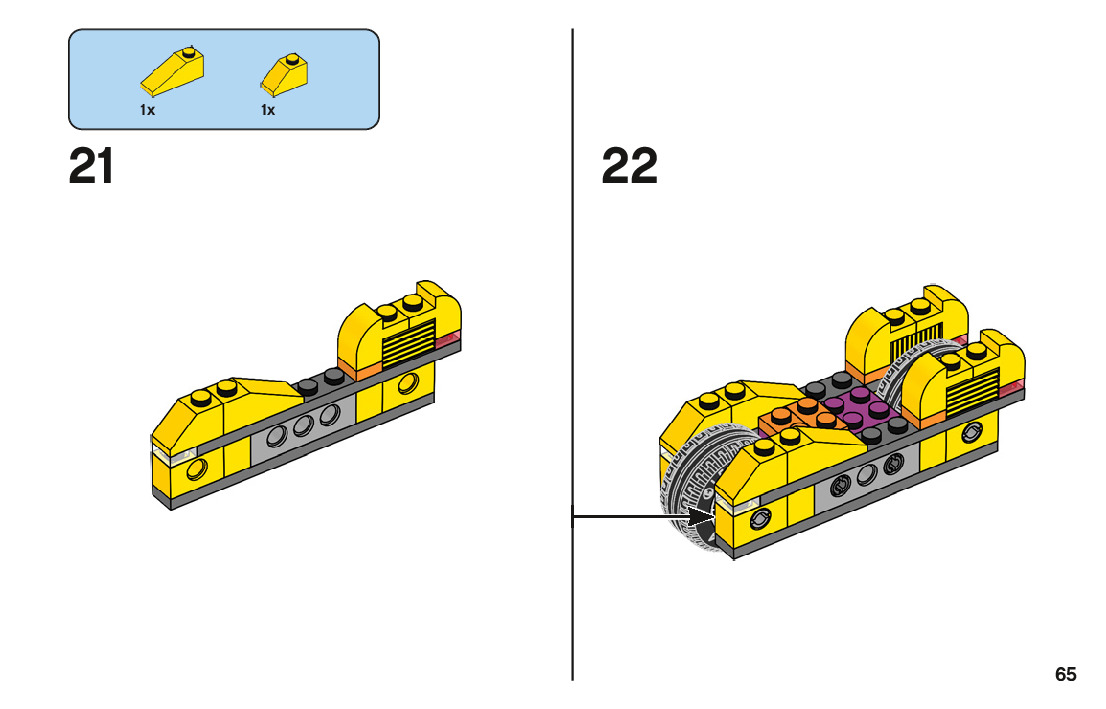 1x
1x

21

22

65