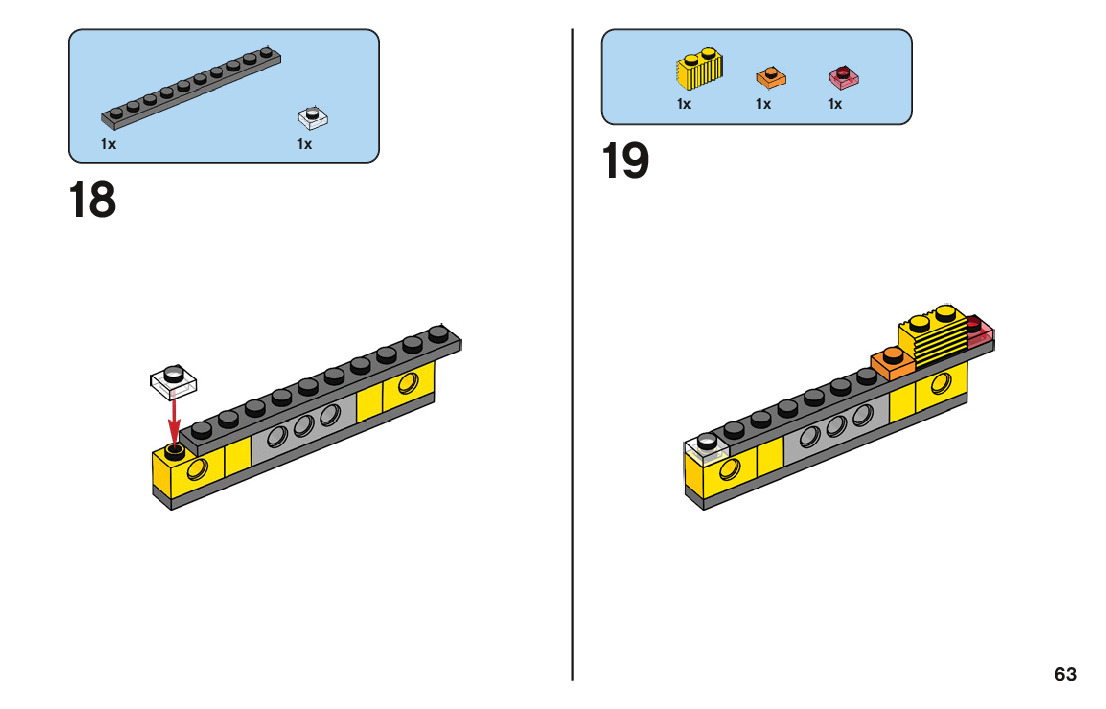 1x 1x

18

1x 1x 1x

19

63