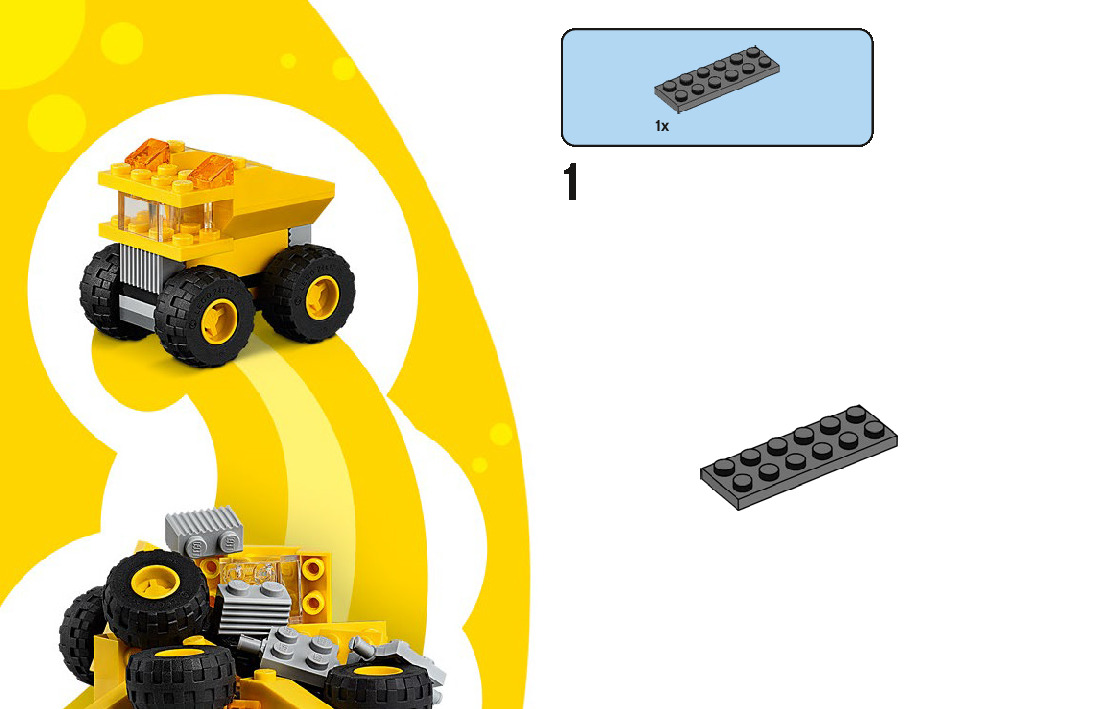 1x

1