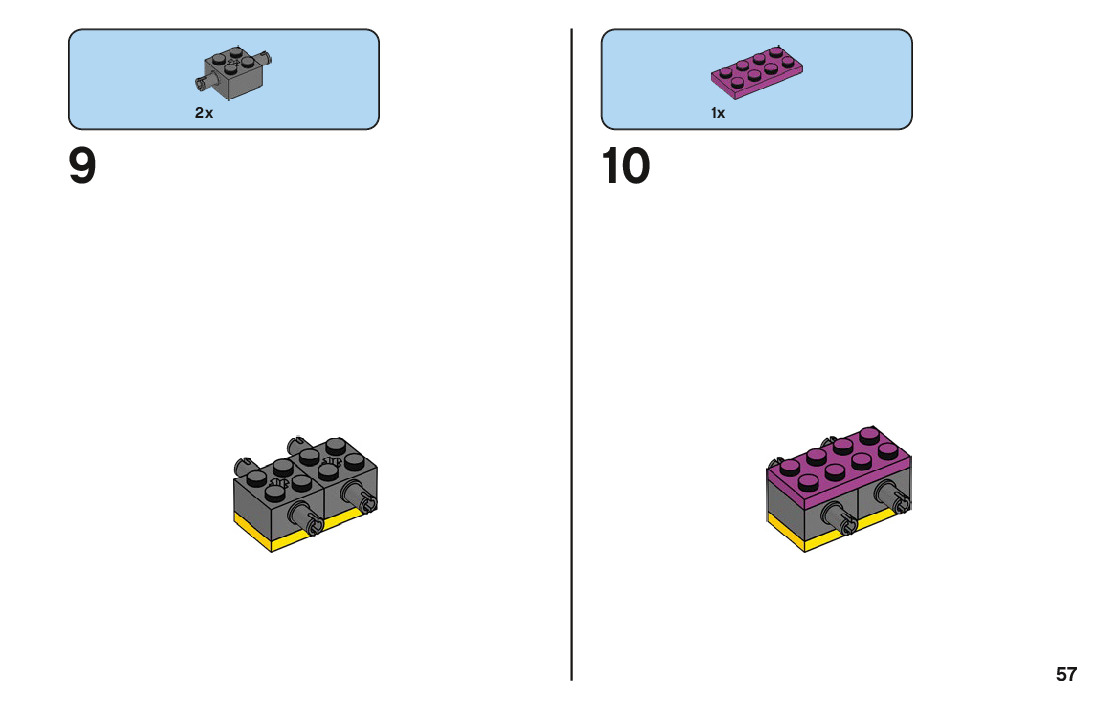 2x

9

1x

10

57