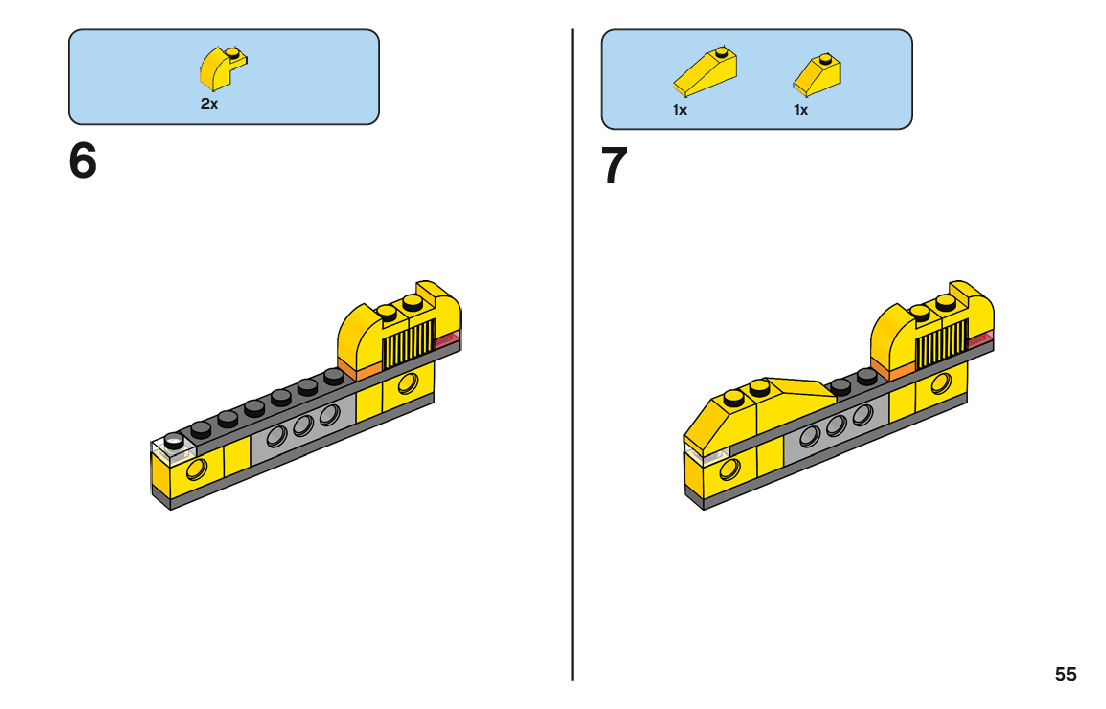 2x

6

1x 1x

7

55