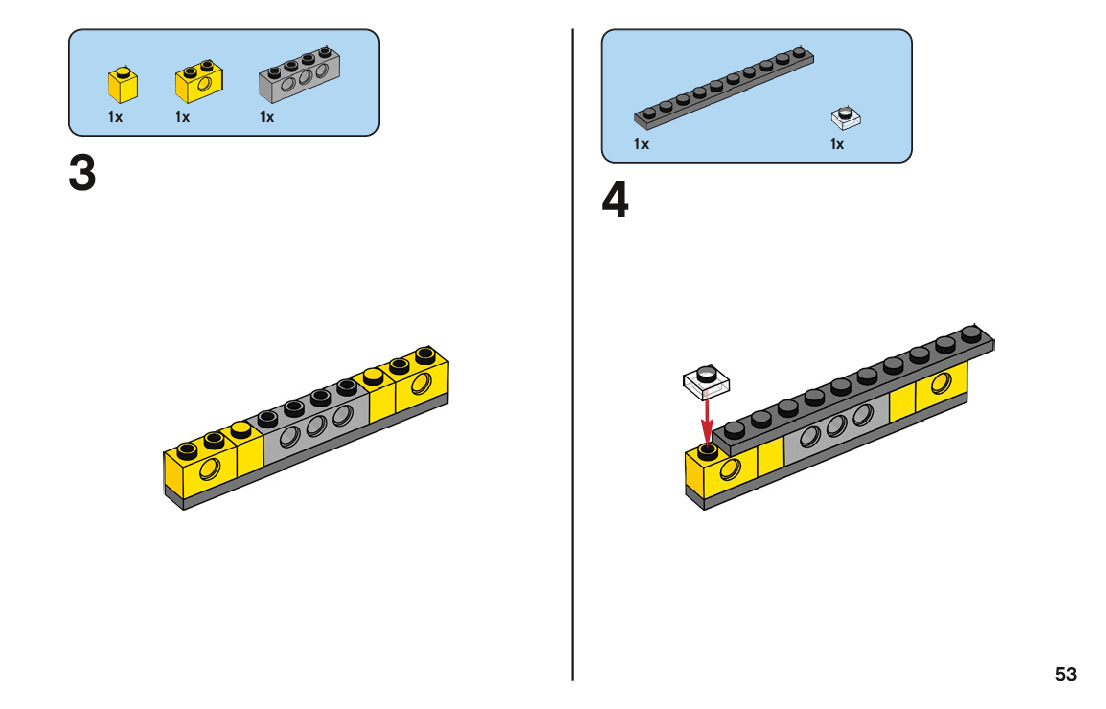 1x 1x 1x

3

1x 1x

4

53