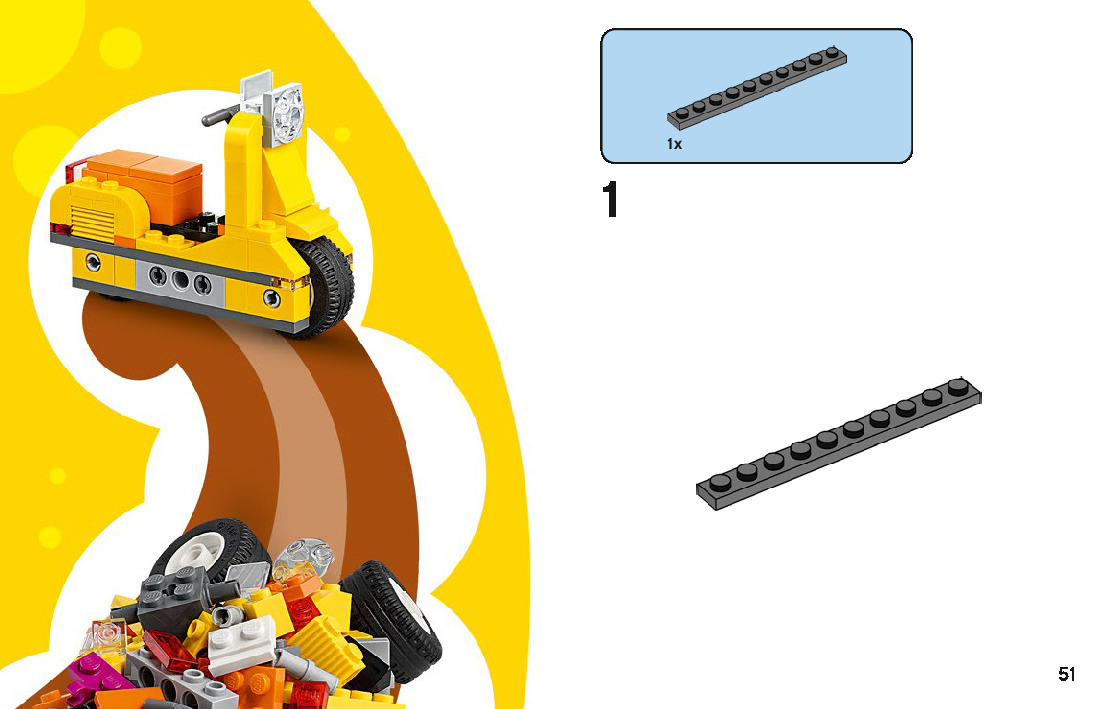 1x

1

51