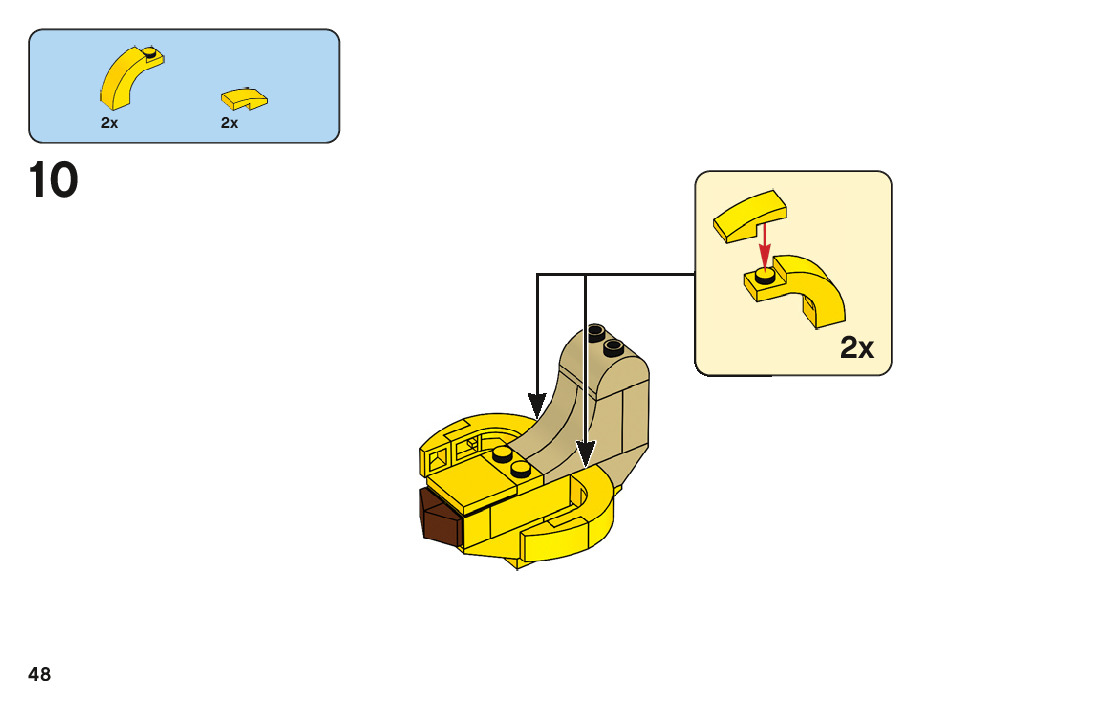 2x 2x

10

2x

48