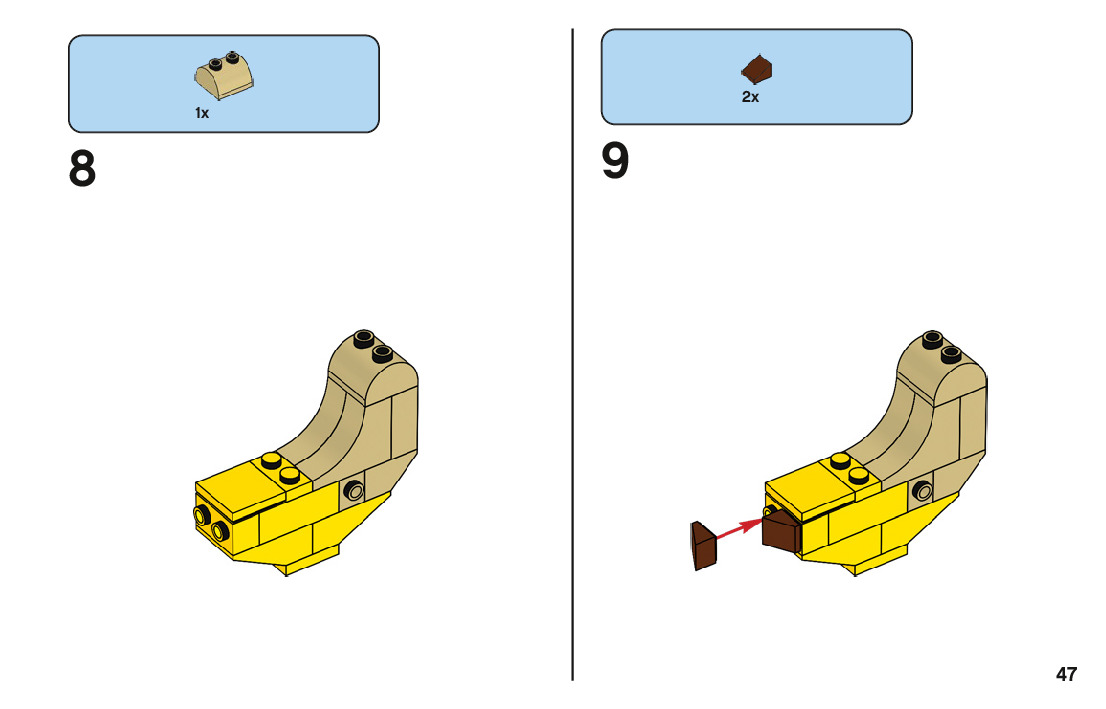 1x

8

2x

9

47