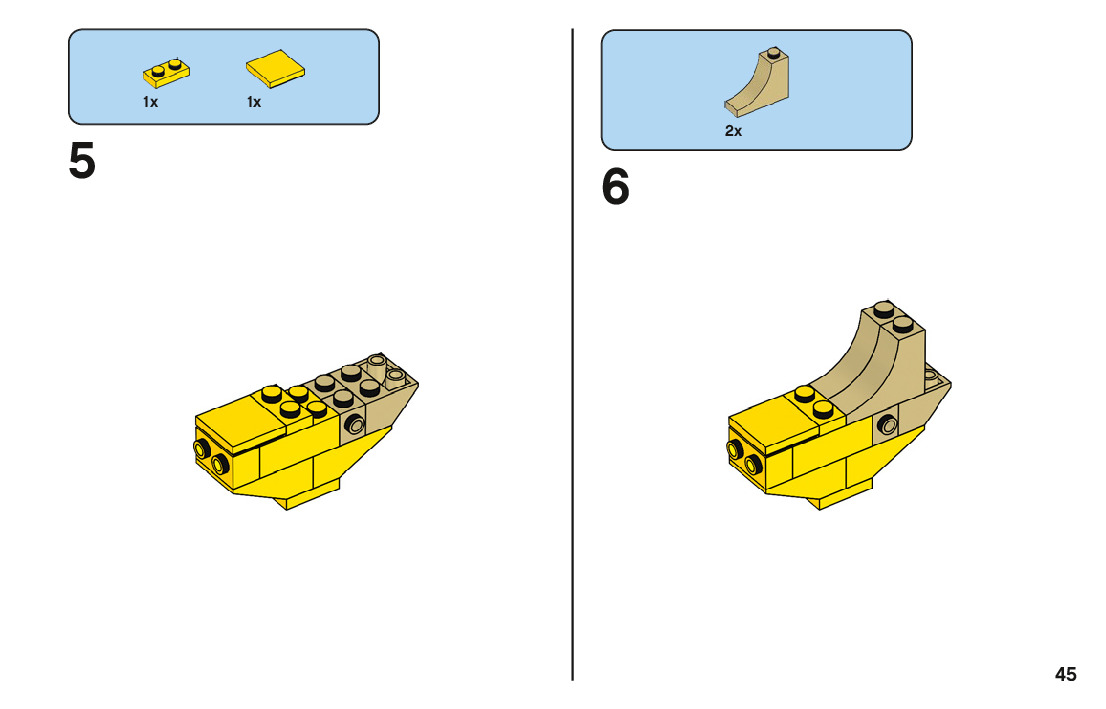 1x 1x

5

2x

6

45