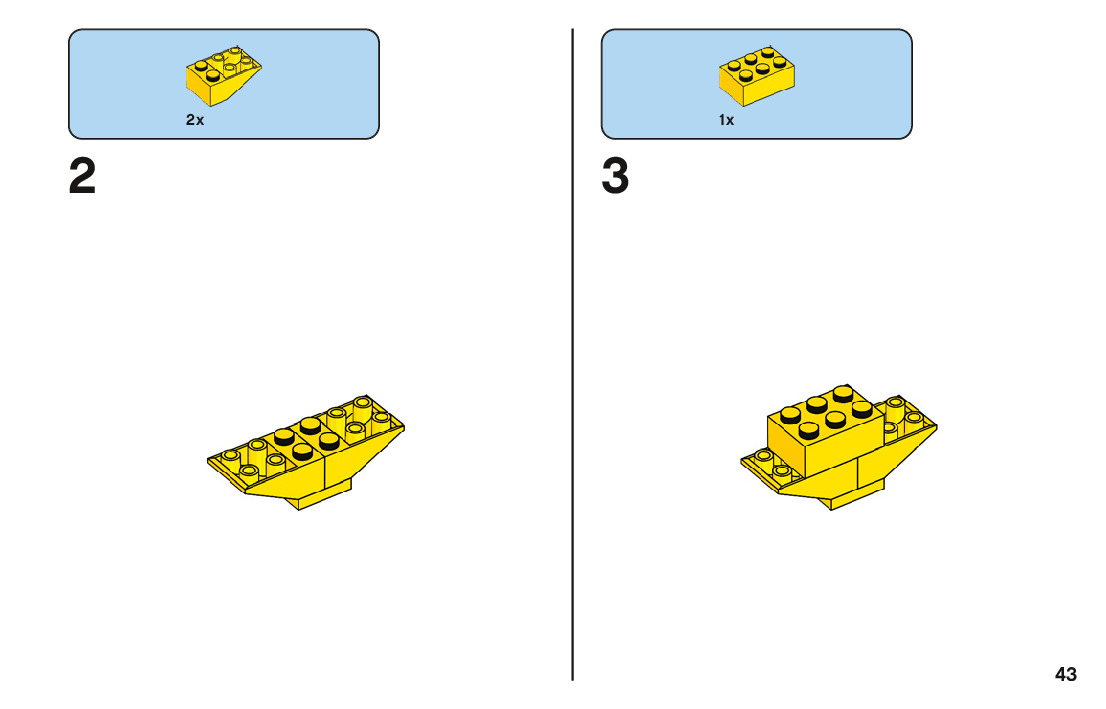 2x

2

1x

3

43