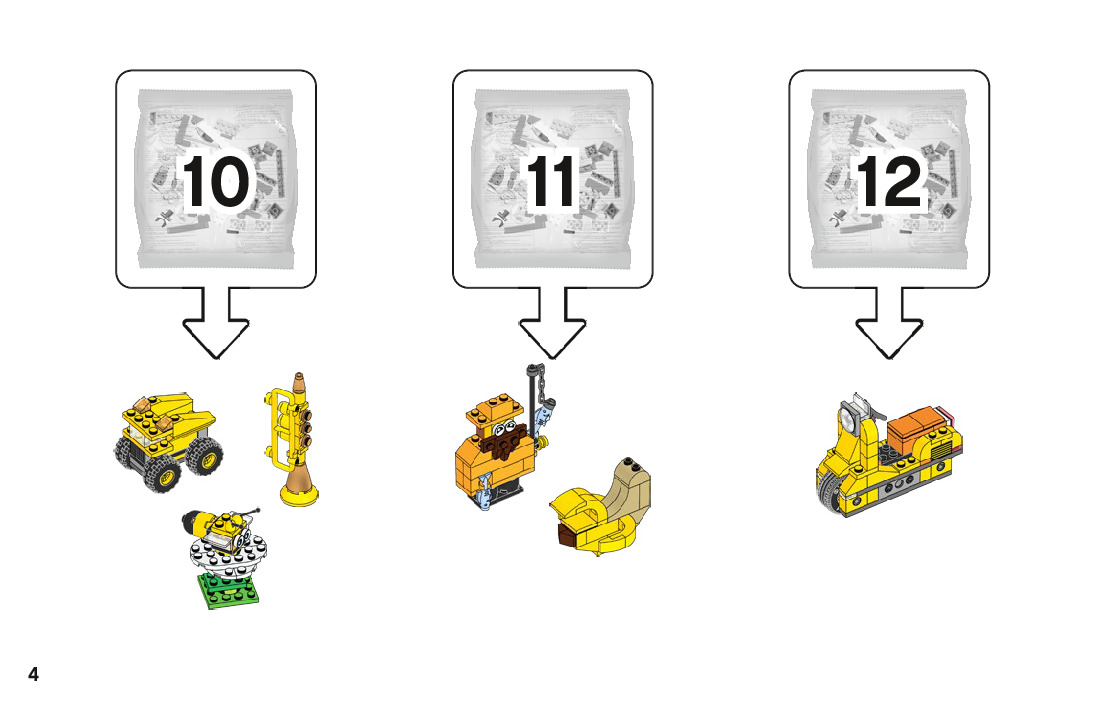 10

11

12

4