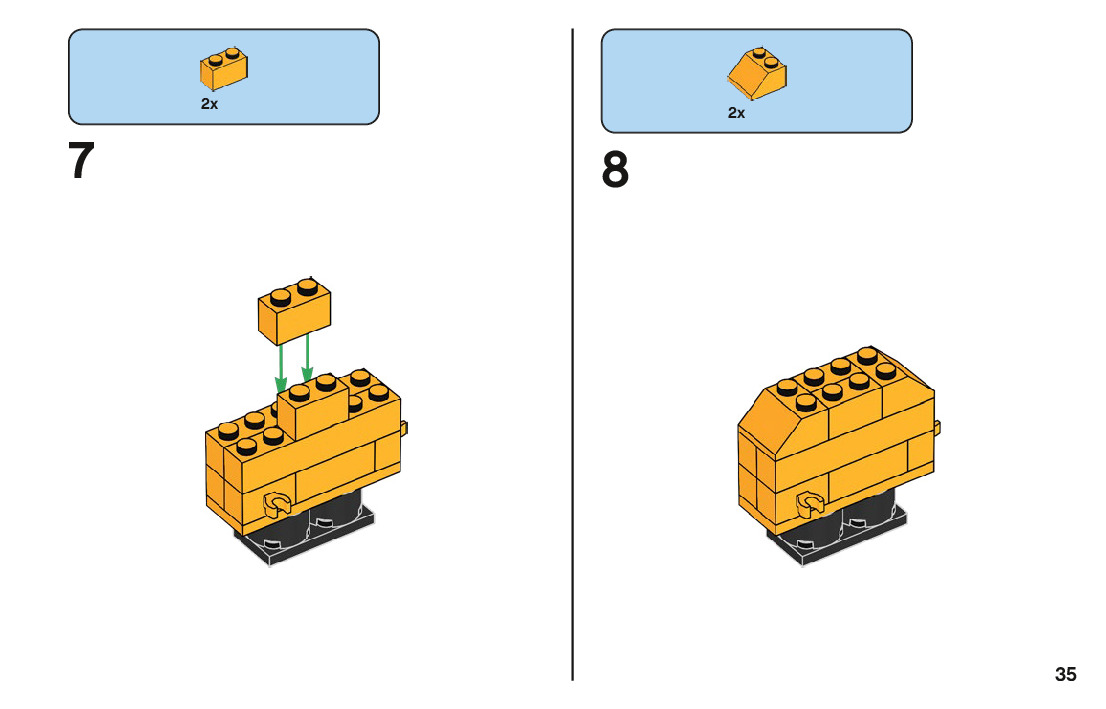 2x

7

2x

8

35