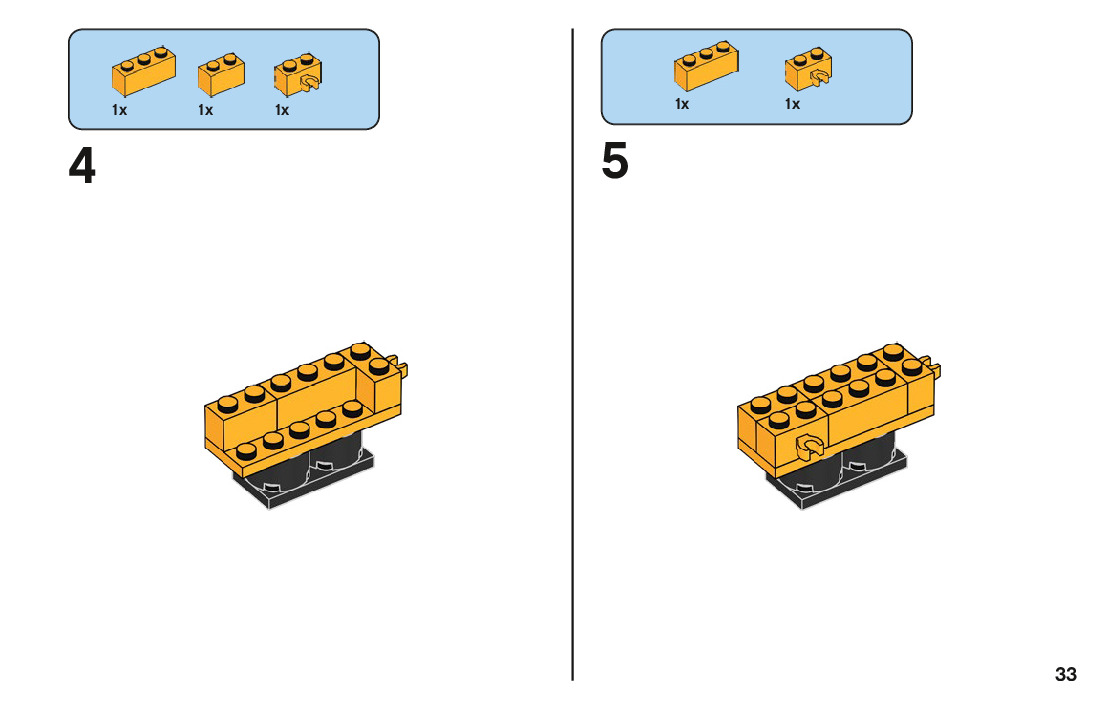 1x 1x 1x

4

1x 1x

5

33