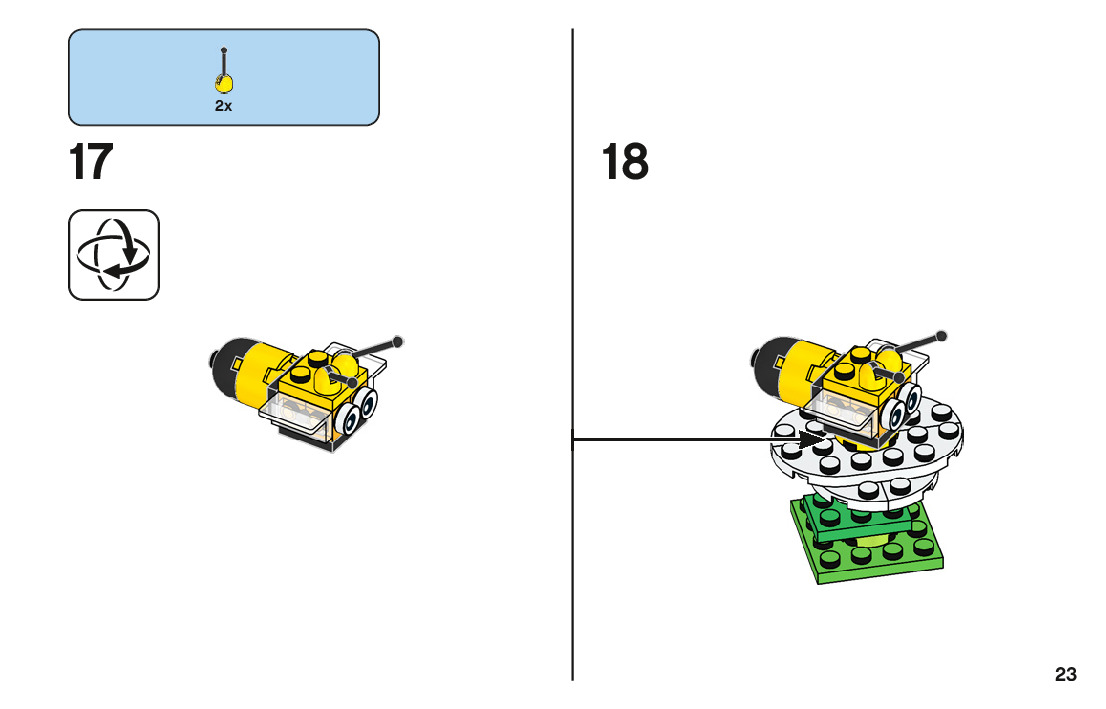 2x

17

18

23