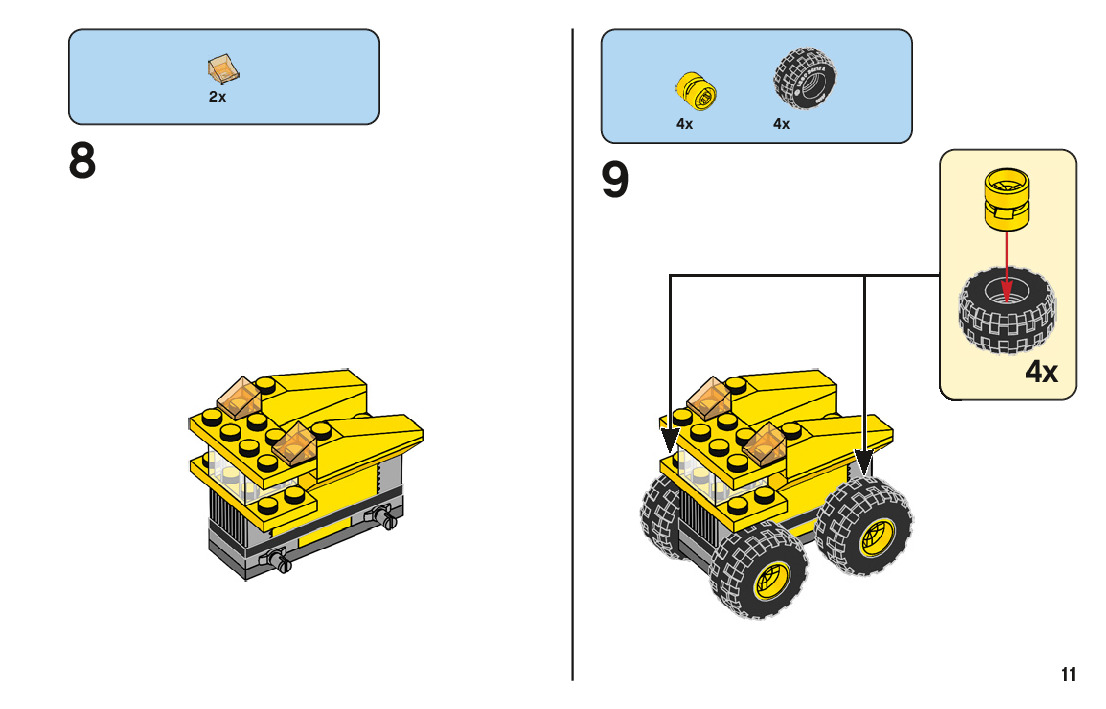 2x

8

4x 4x

9

4x

11