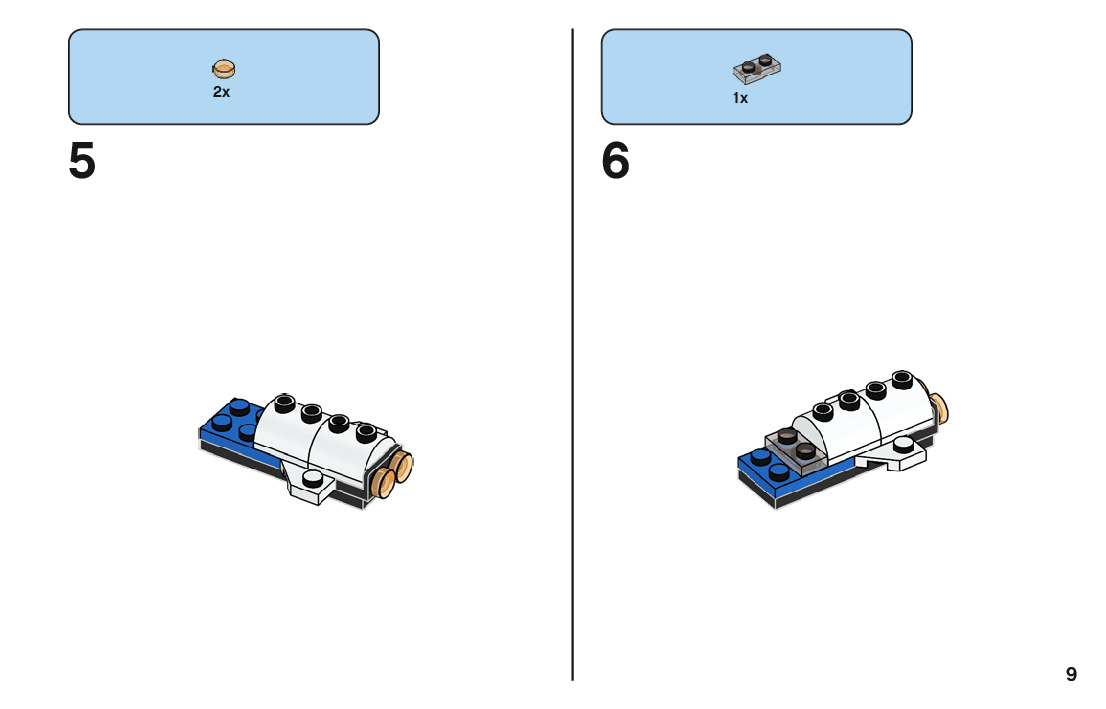 2x

5

1x

6

9