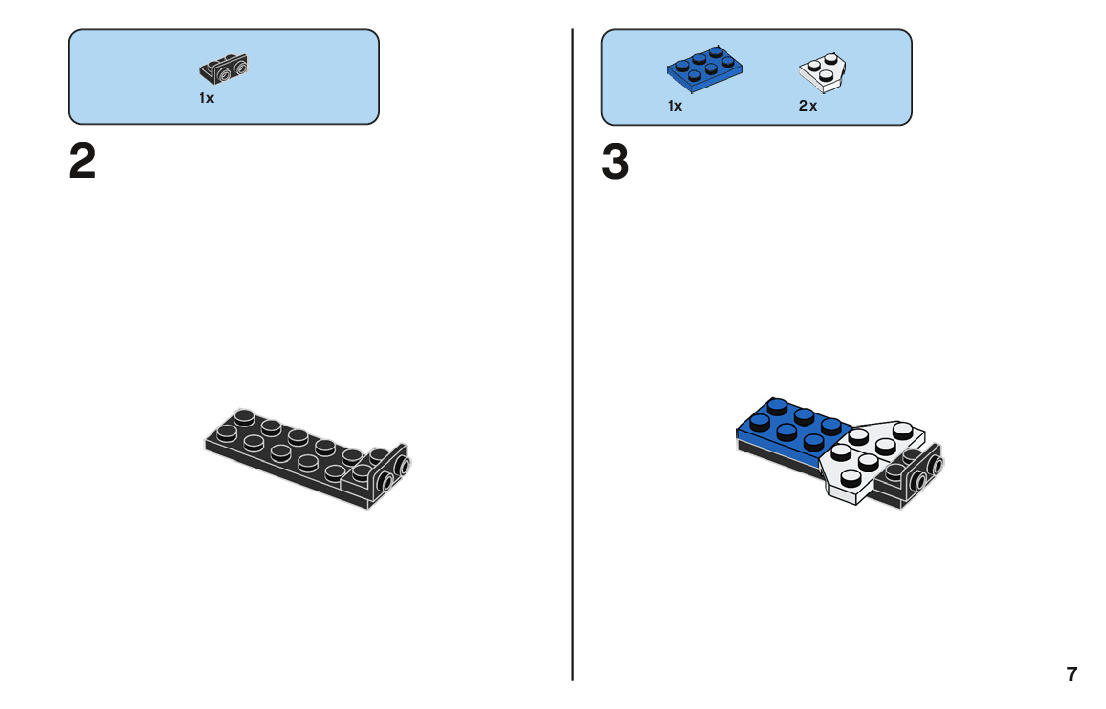 1x

2

1x

2x

3

7