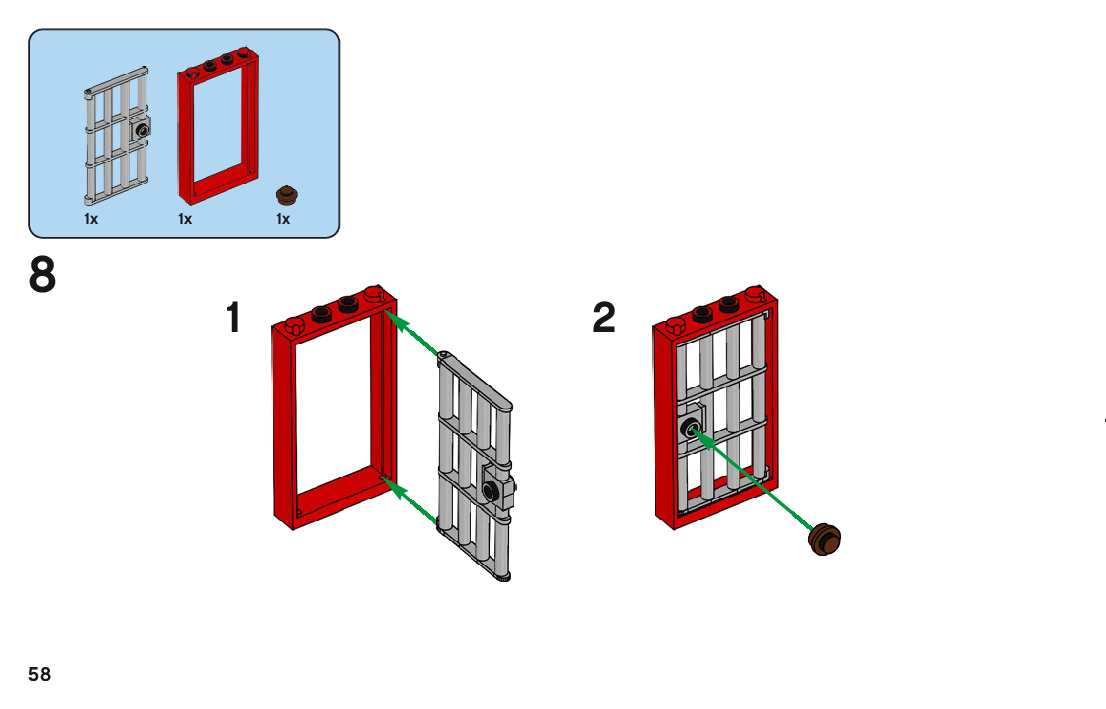 1x 1x 1x

8

1

2

58