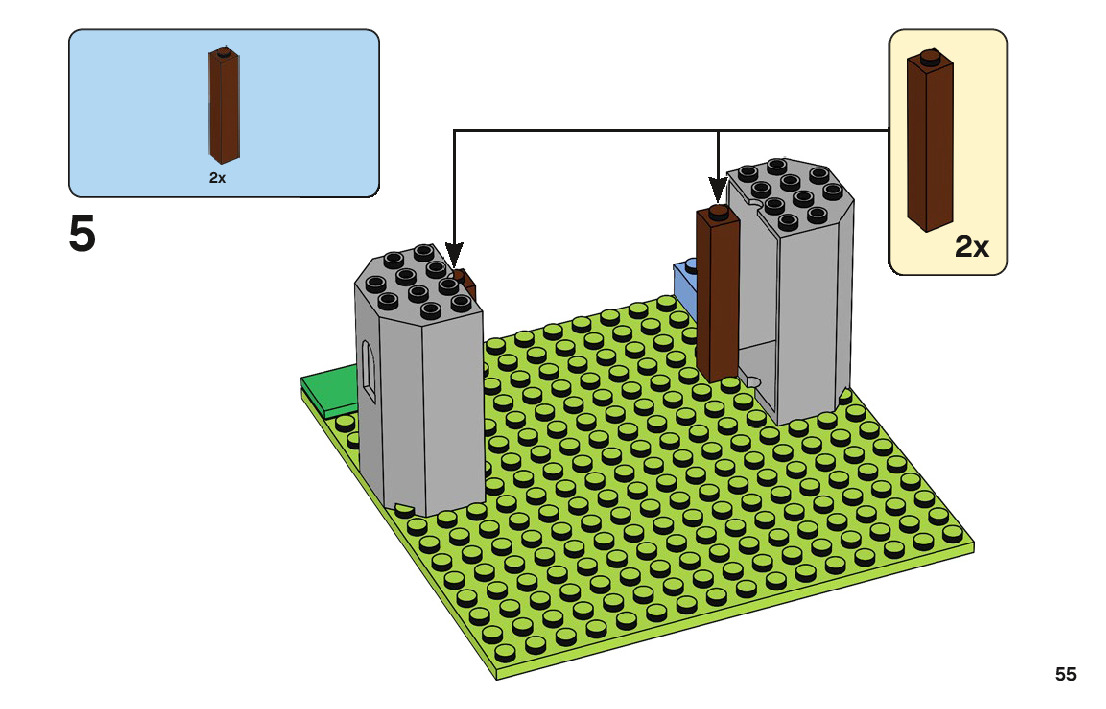 2x

5

2x

55