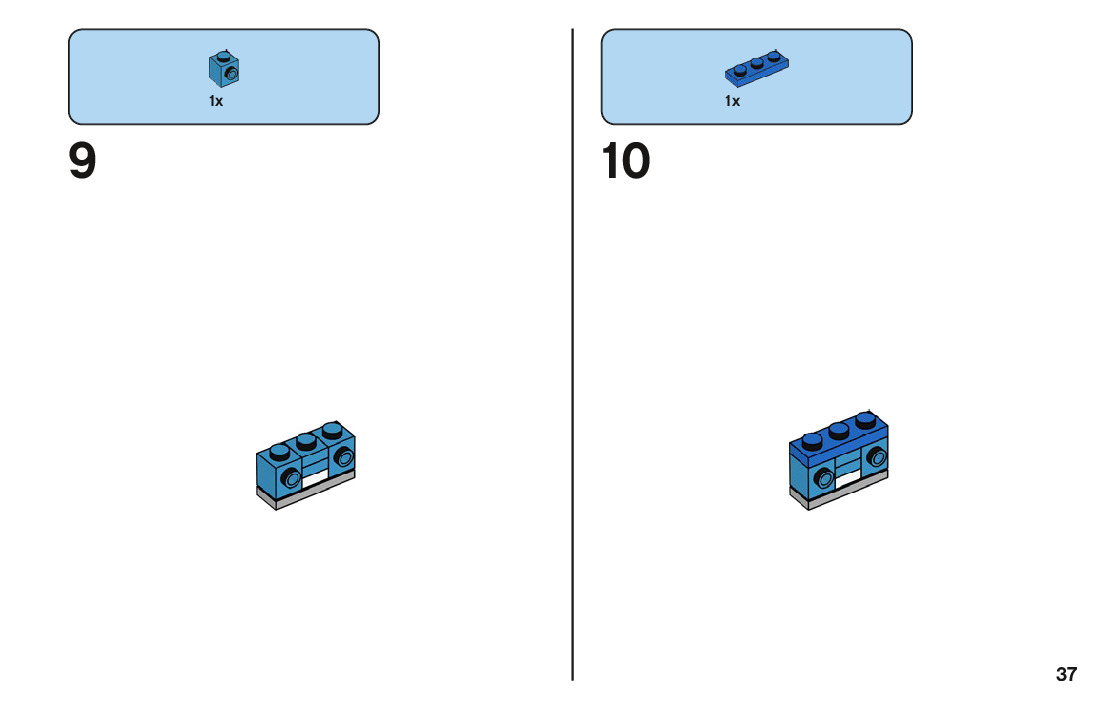 1x

9

1x

10

37