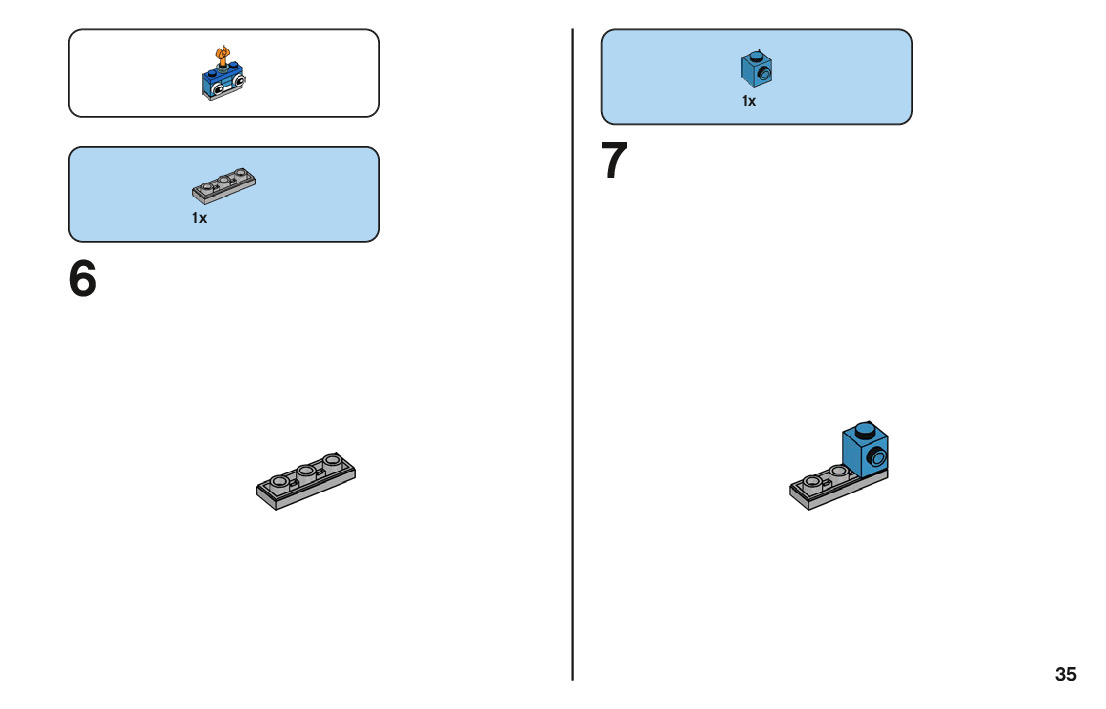 1x

6

1x

7

35