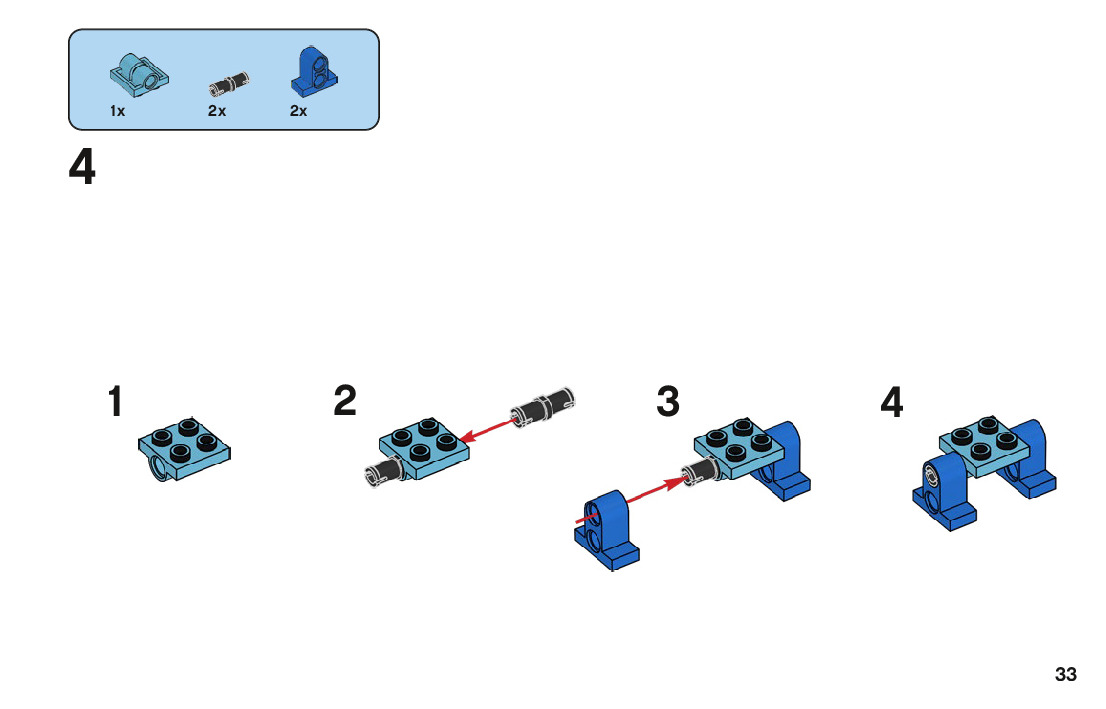 1x 2x 2x

4

1

2

3

4

33