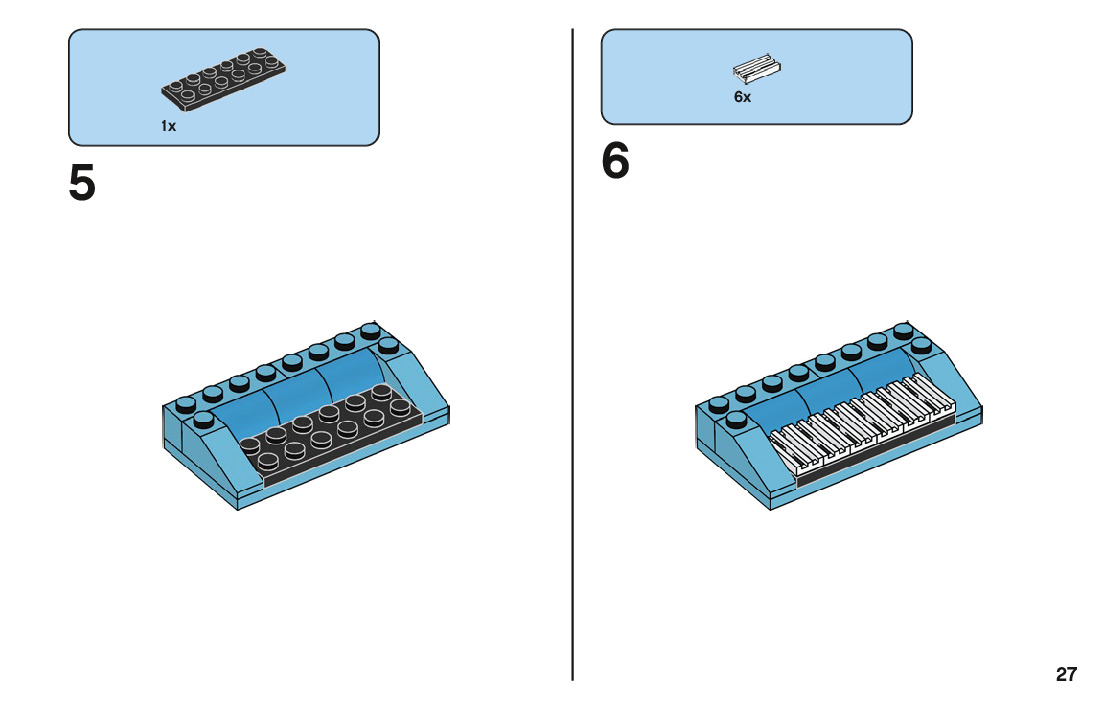 1x

5

6x

6

27