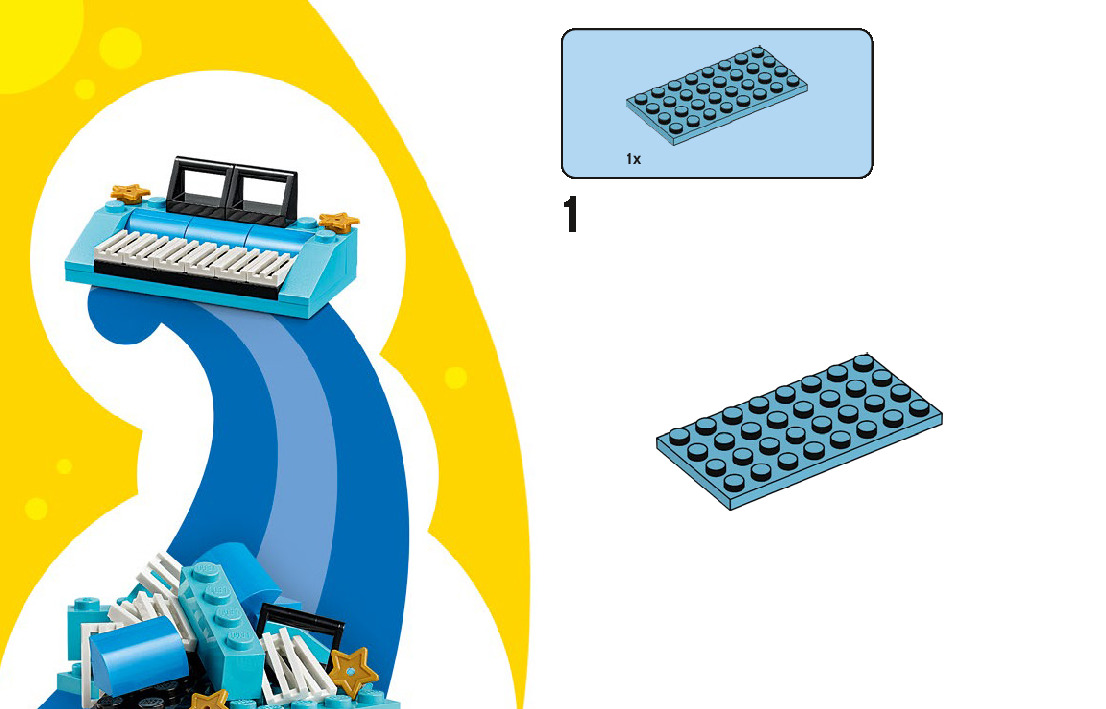 1x

1