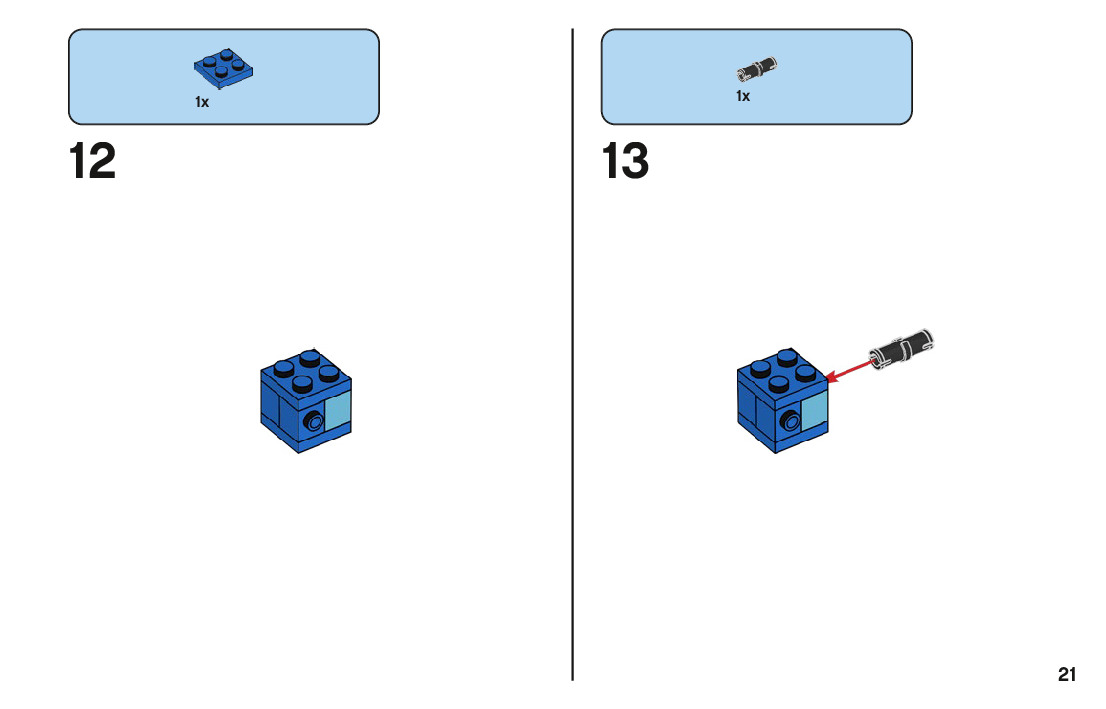 1x

12

1x

13

21