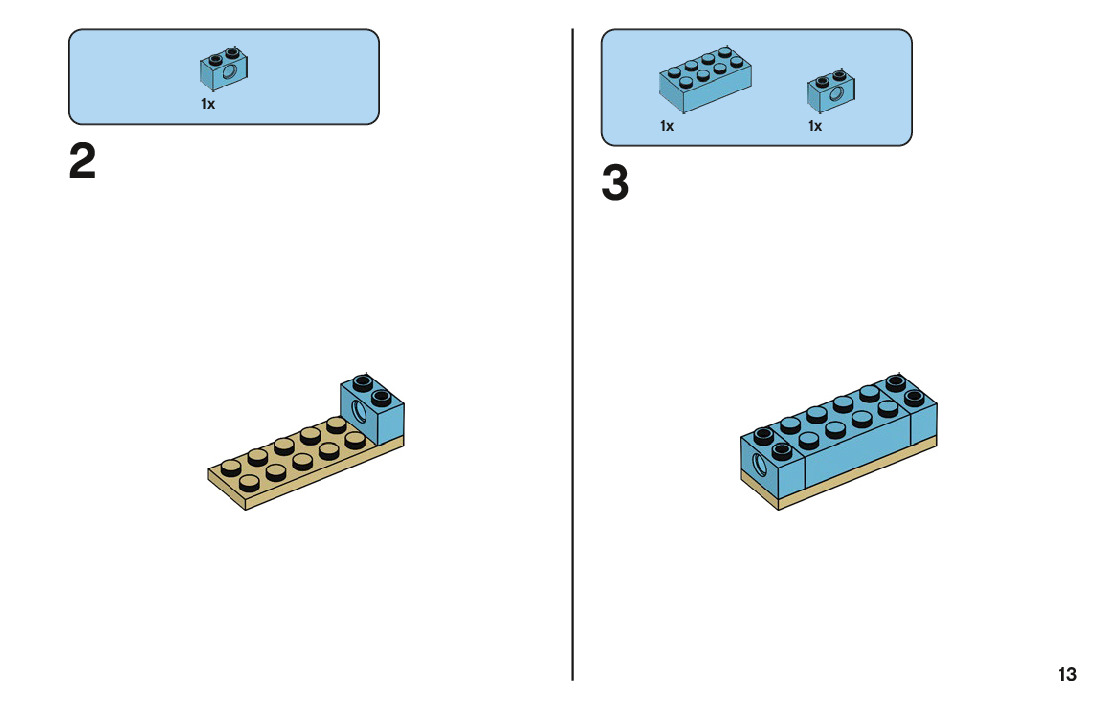 1x

2

1x

1x

3

13