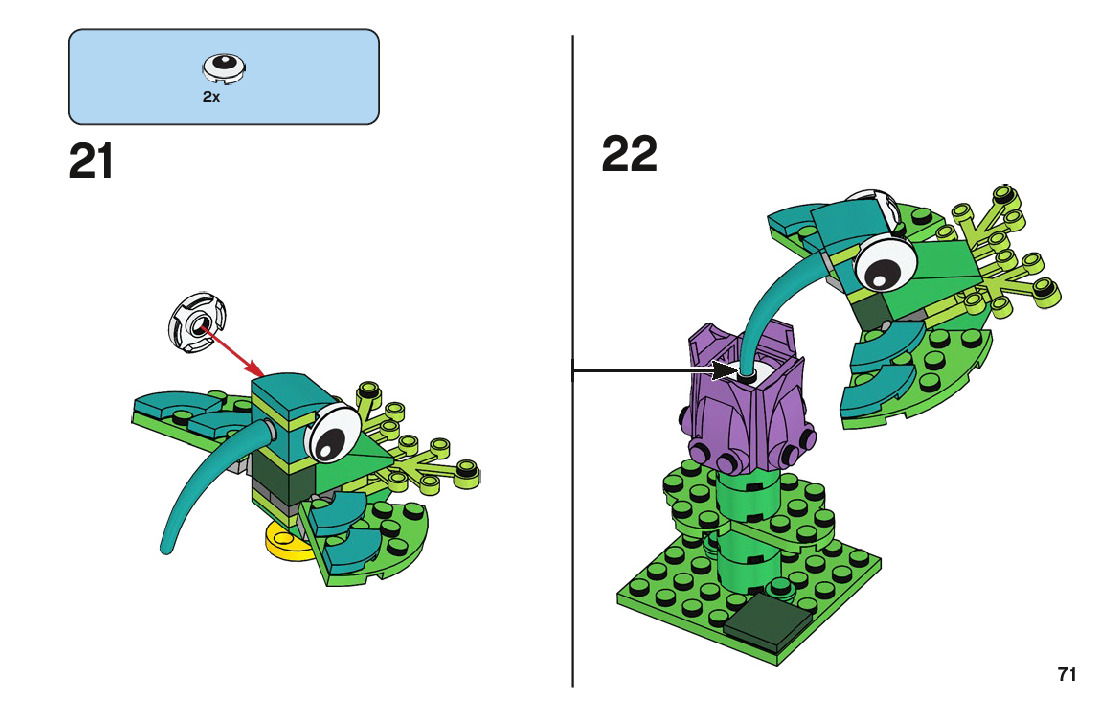 2x

21

22

71