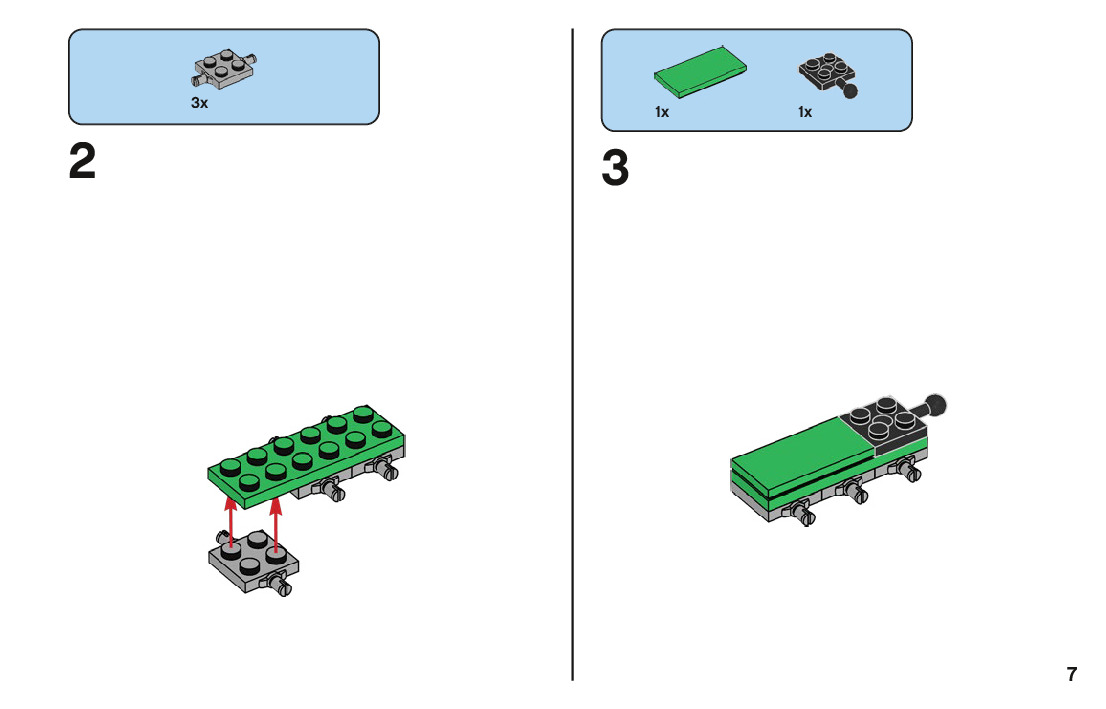 3x

2

1x 1x

3

7