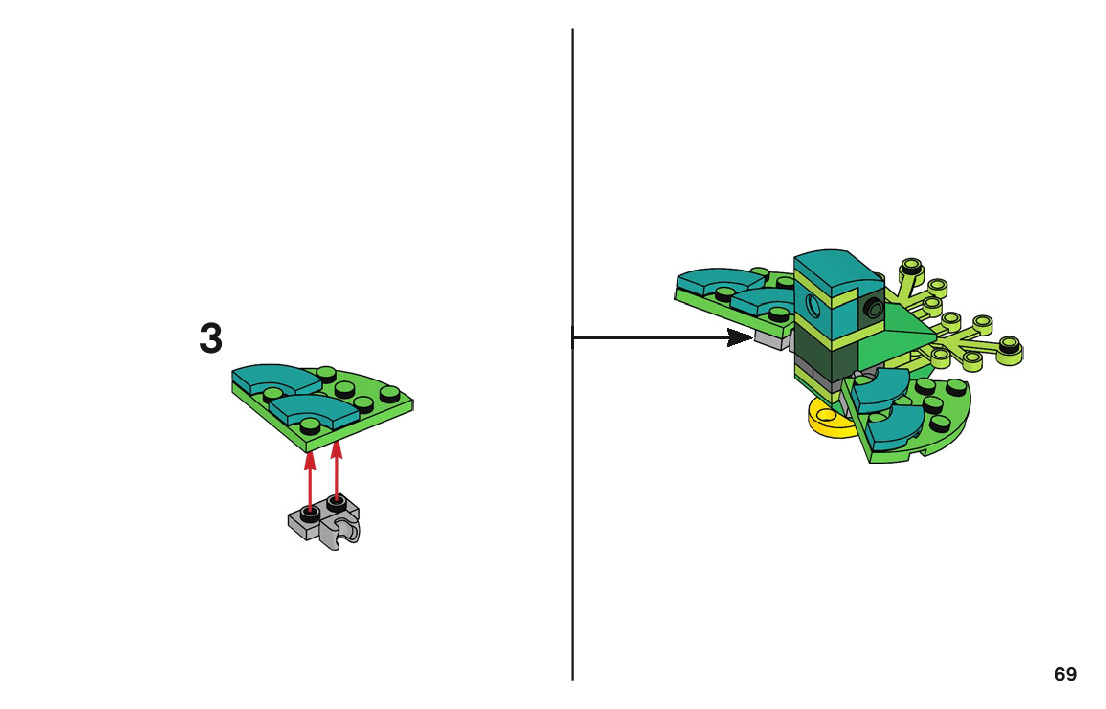 3

69