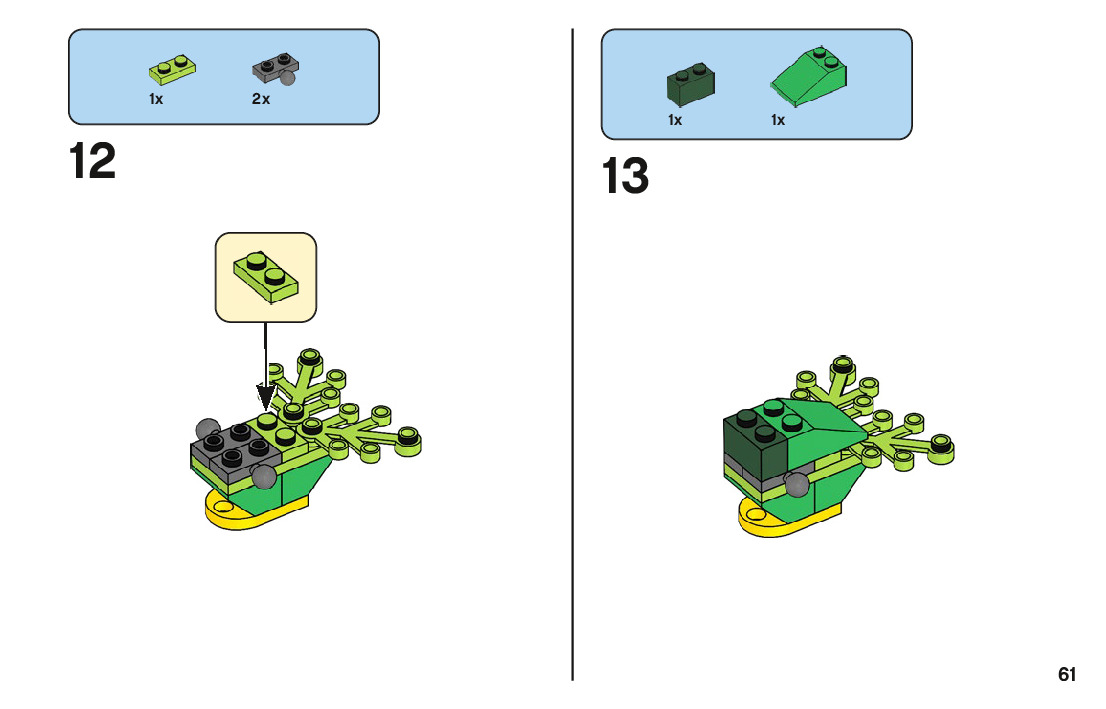 1x 2x

12

1x 1x

13

61