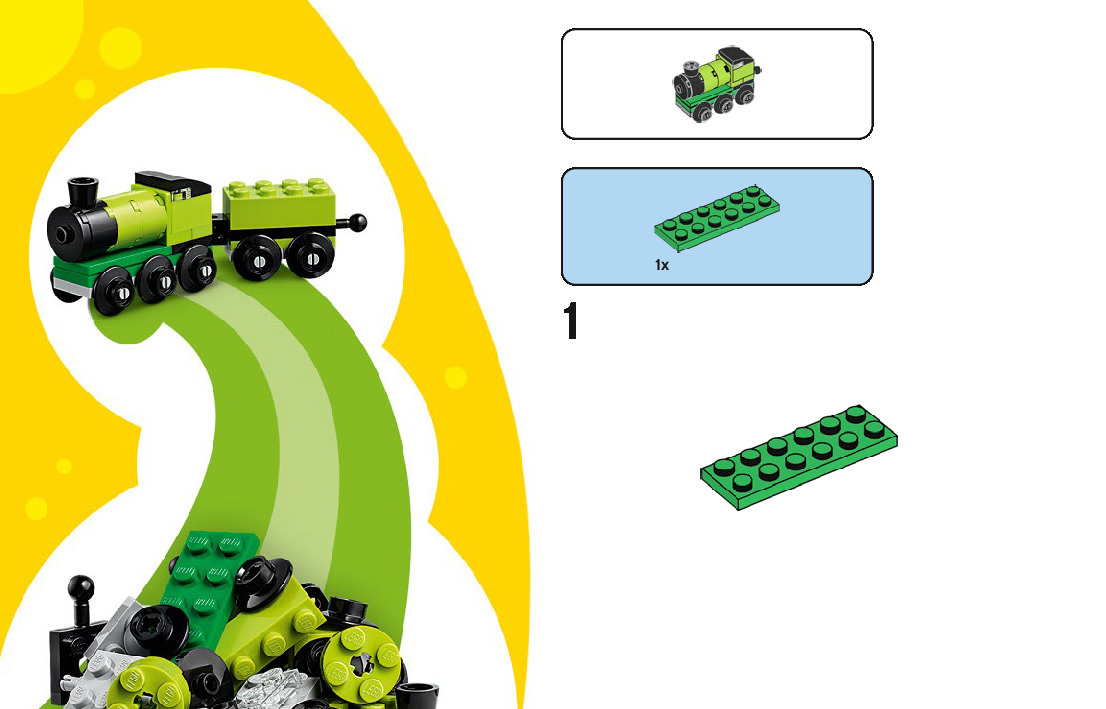 1x

1