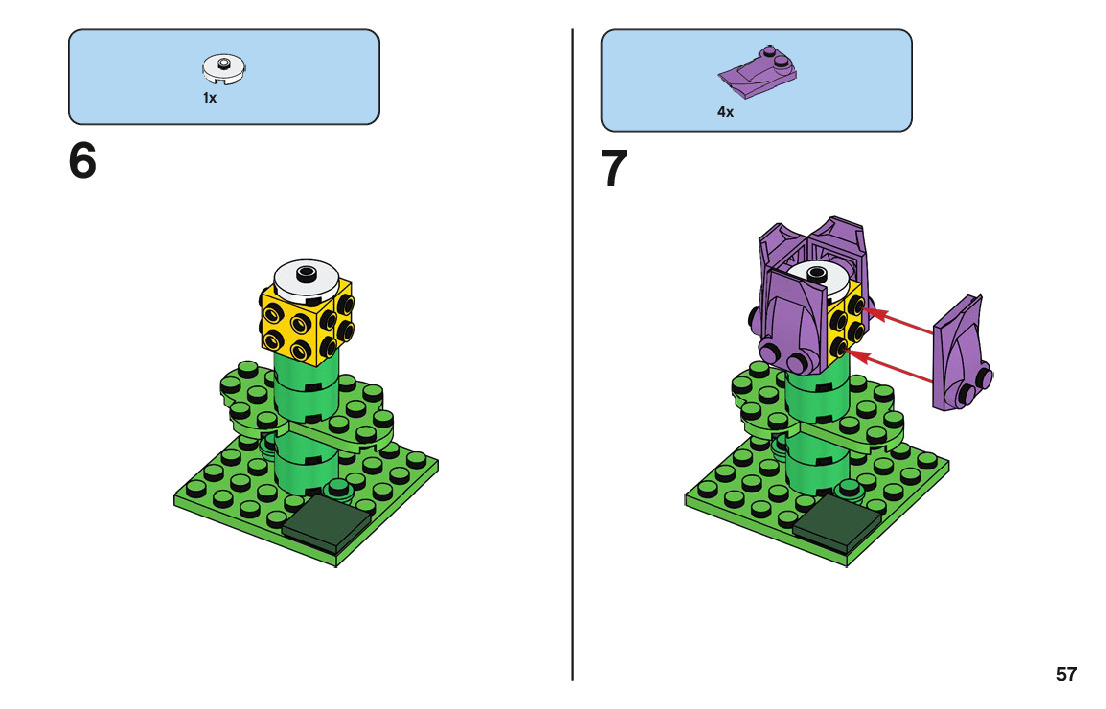 1x

6

4x

7

57