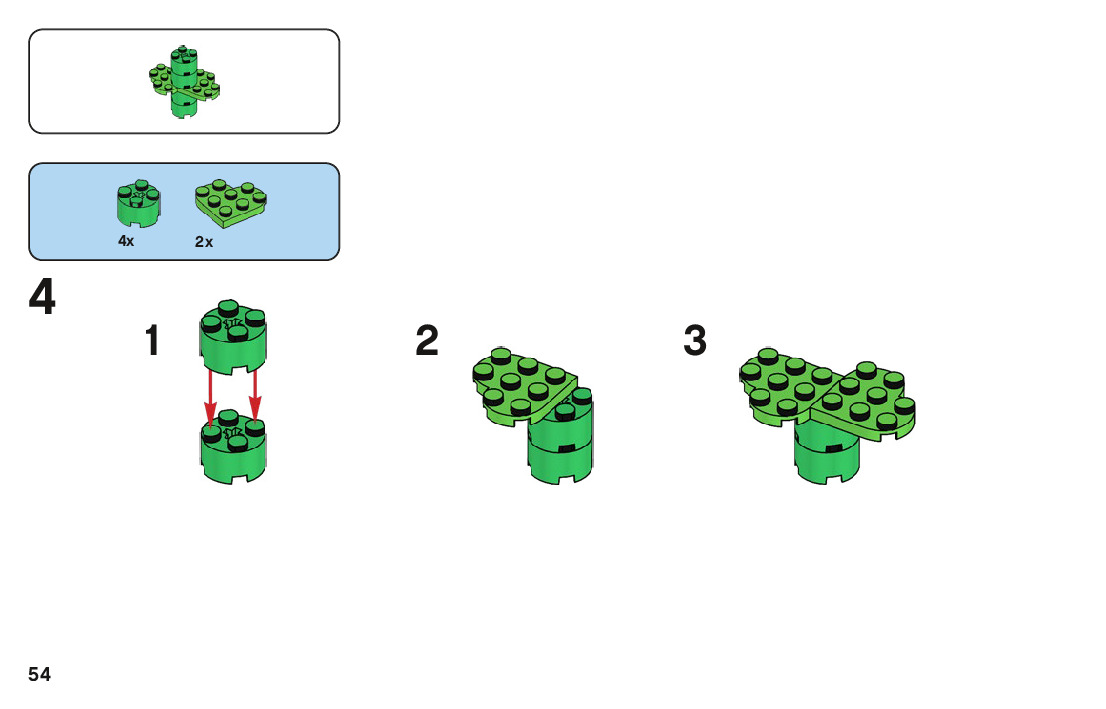 4x
2x

4

1

2

3

54