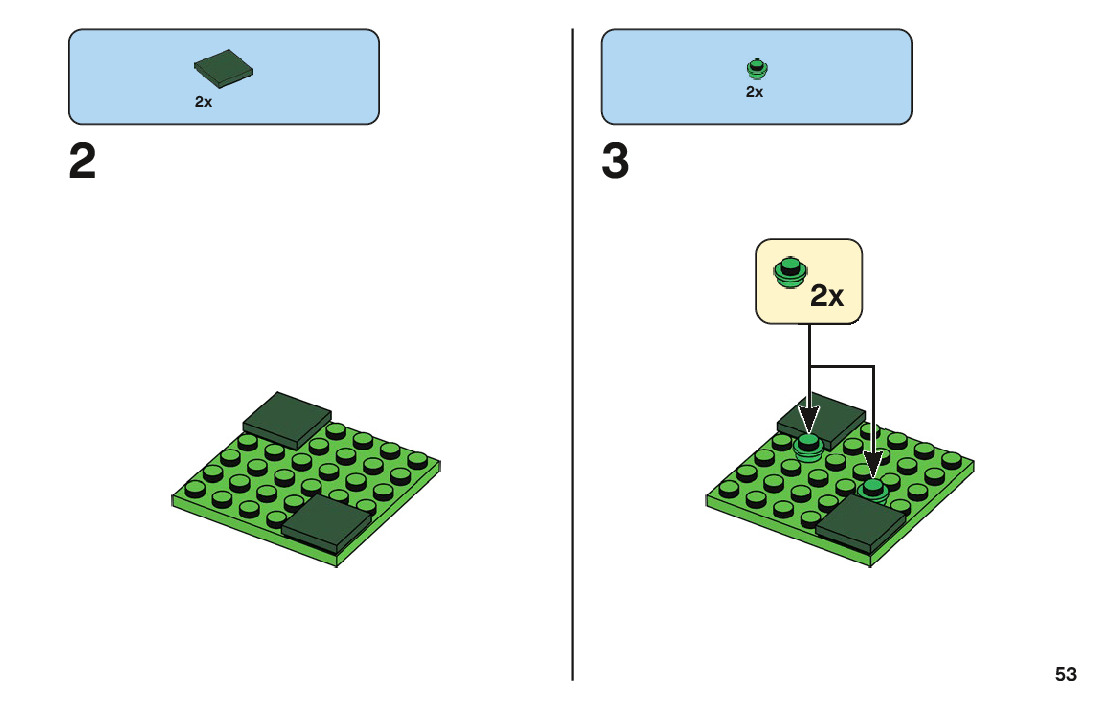 2x

2

2x

3

2x

53