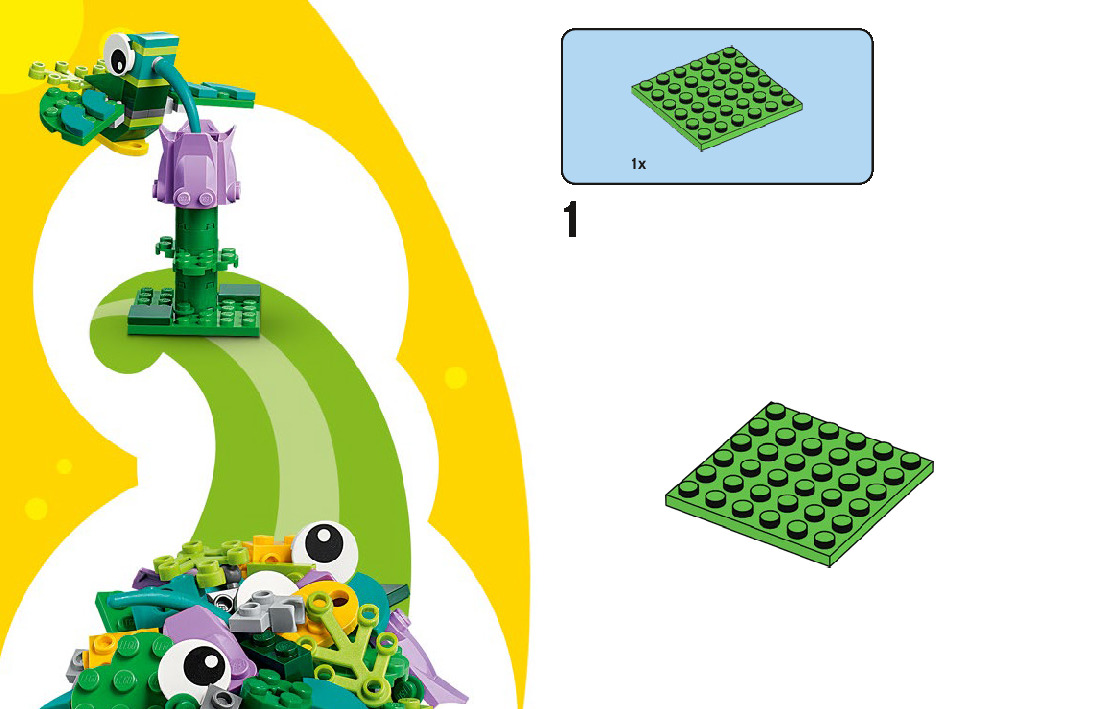 1x

1