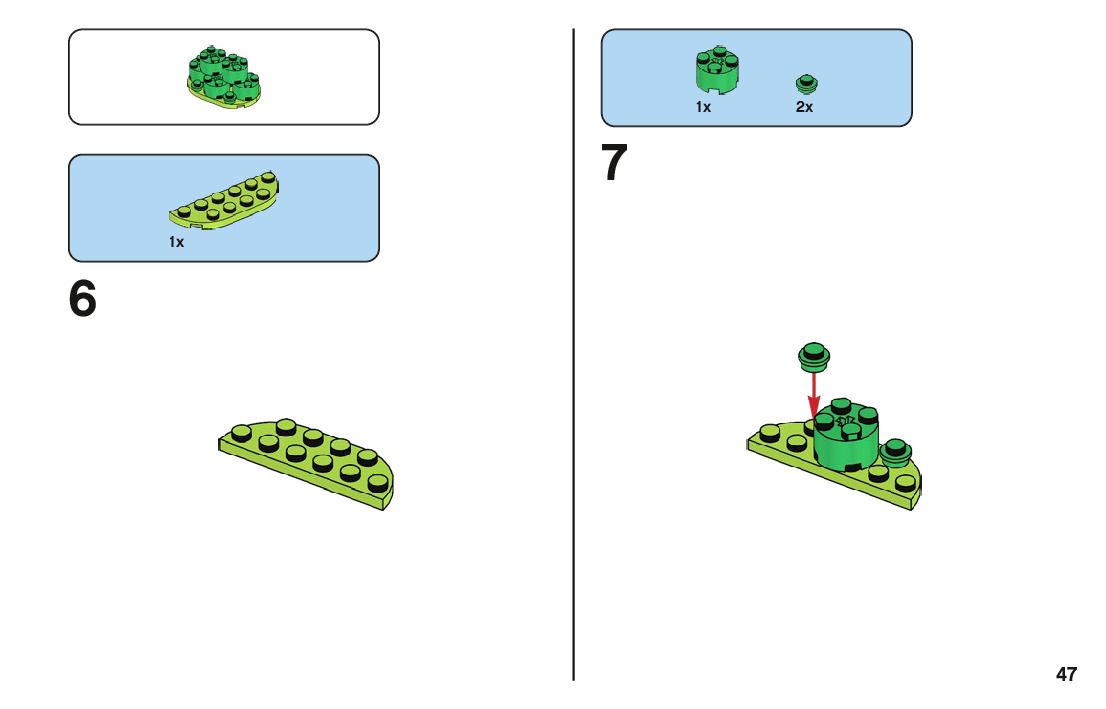 1x

6

1x

2x

7

47