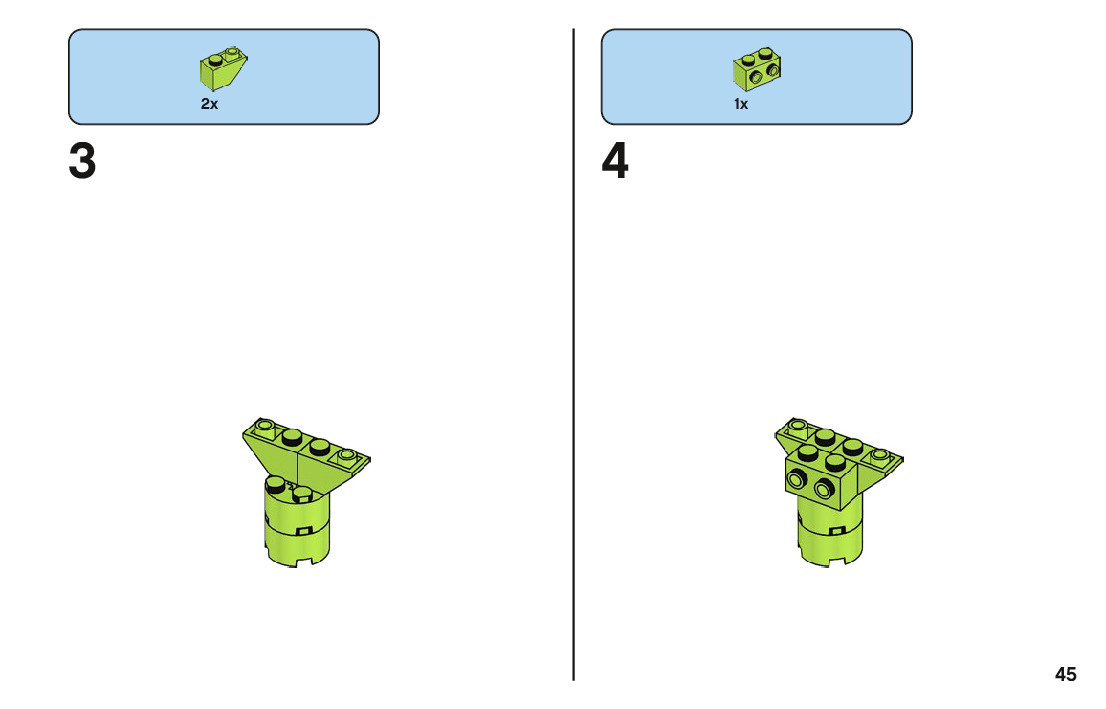 2x

3

1x

4

45