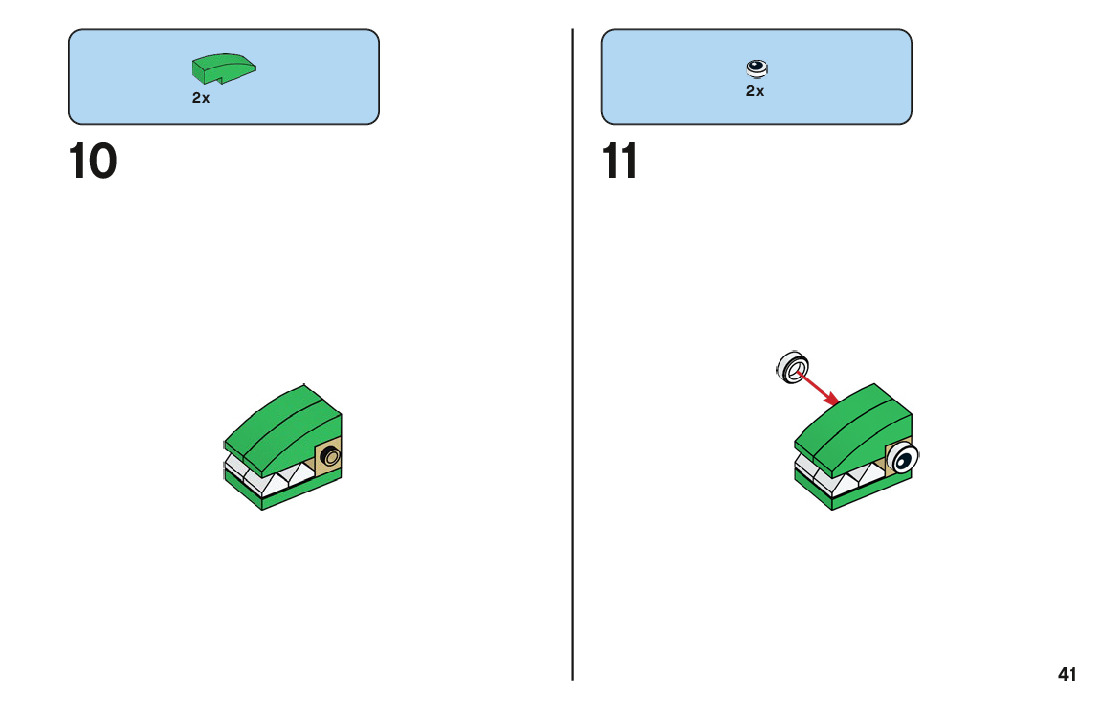 2x

10

2x

11

41