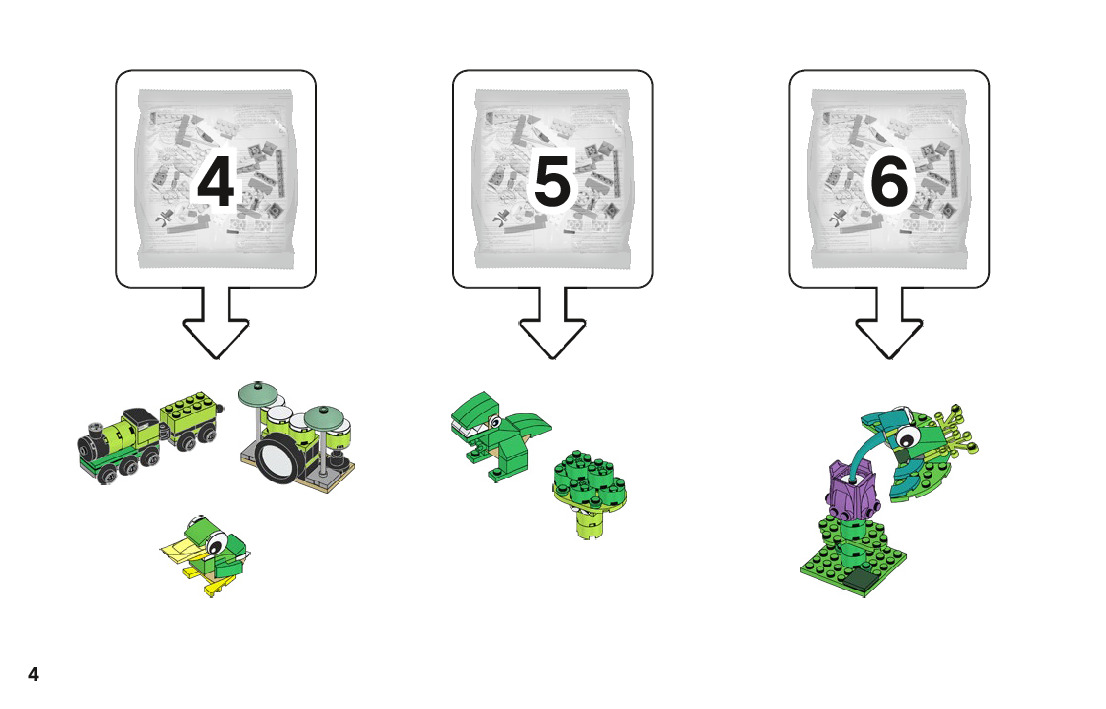 4

5

6

4