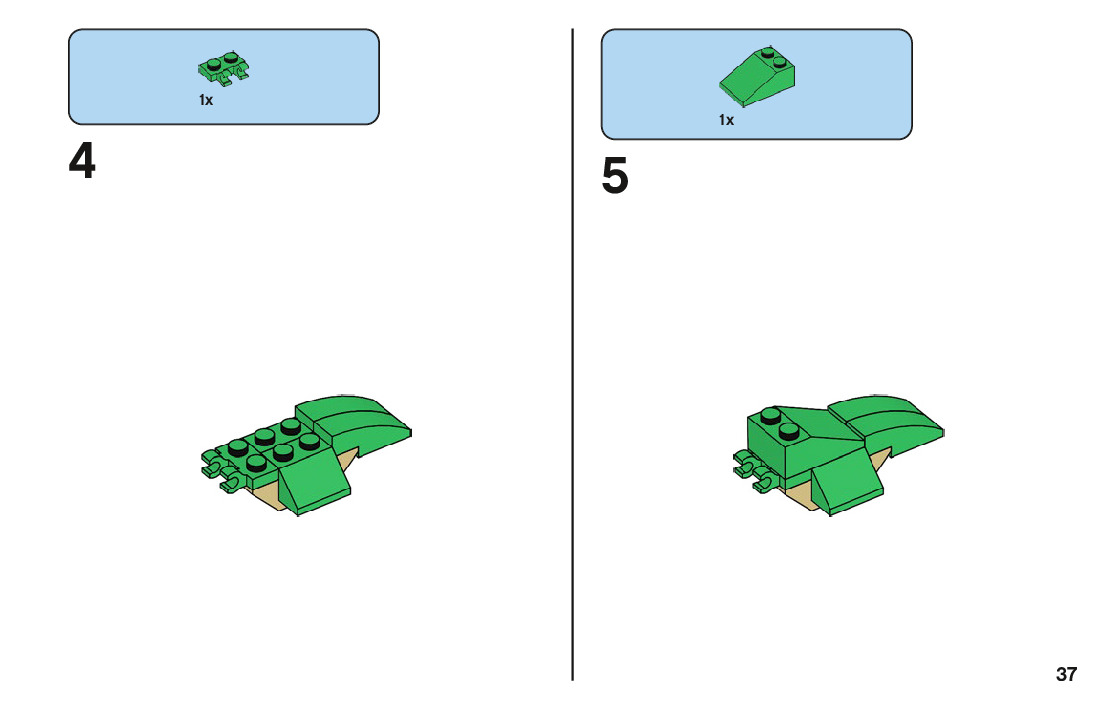 1x

4

1x

5

37